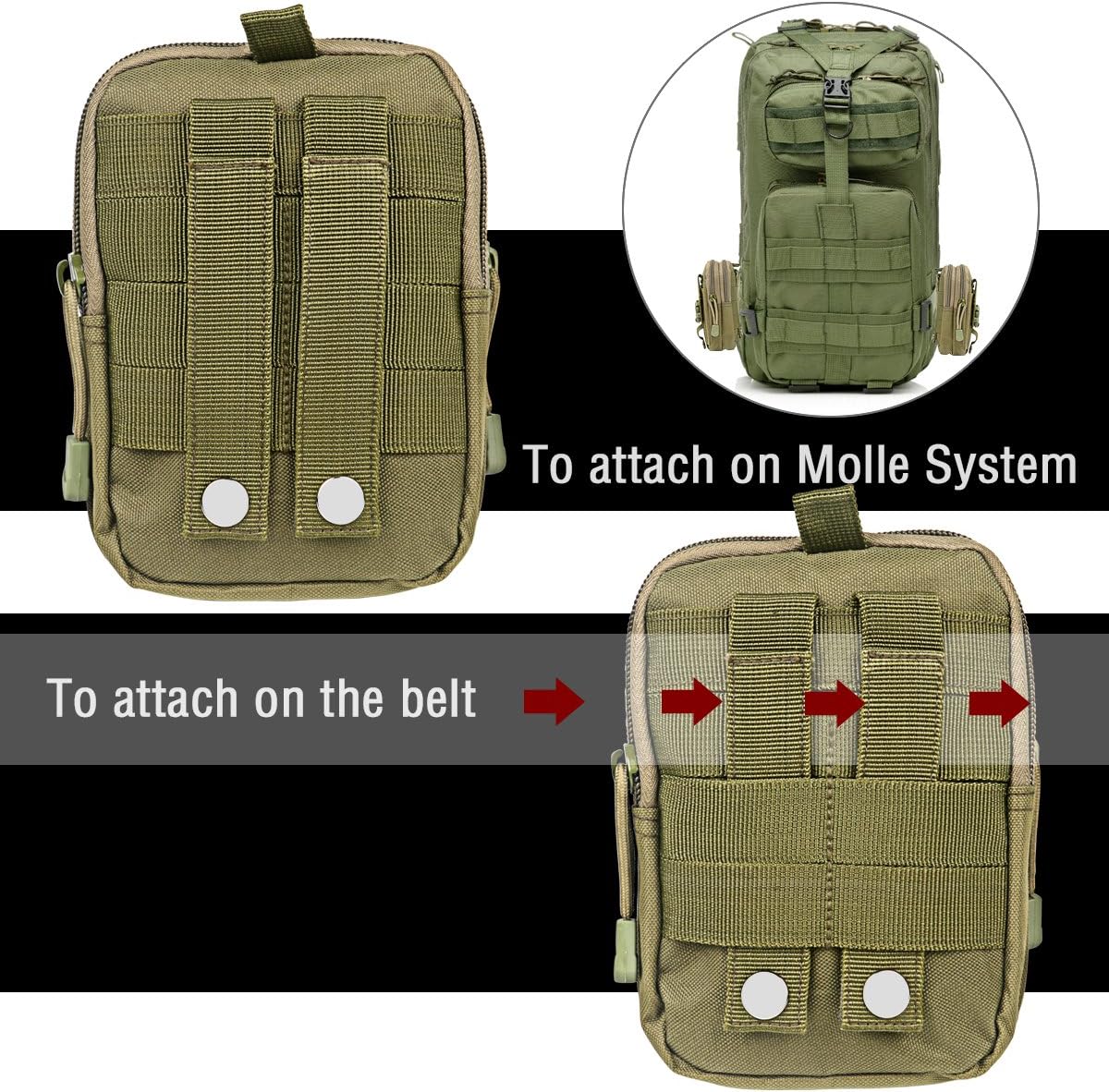 To attach on Molle System

To attach on the belt