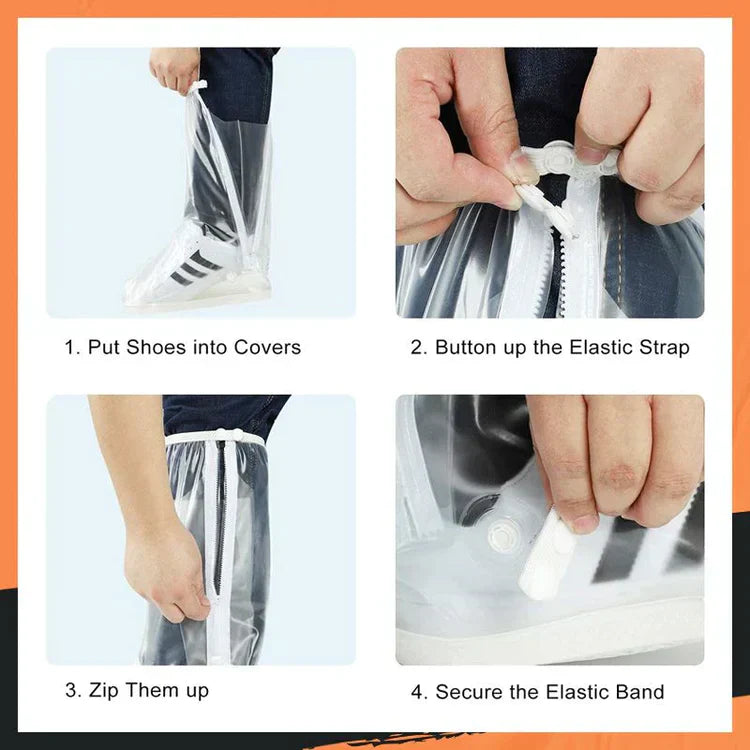 1. Put Shoes into Covers

2. Button up the Elastic Strap

3. Zip Them up

4. Secure the Elastic Band