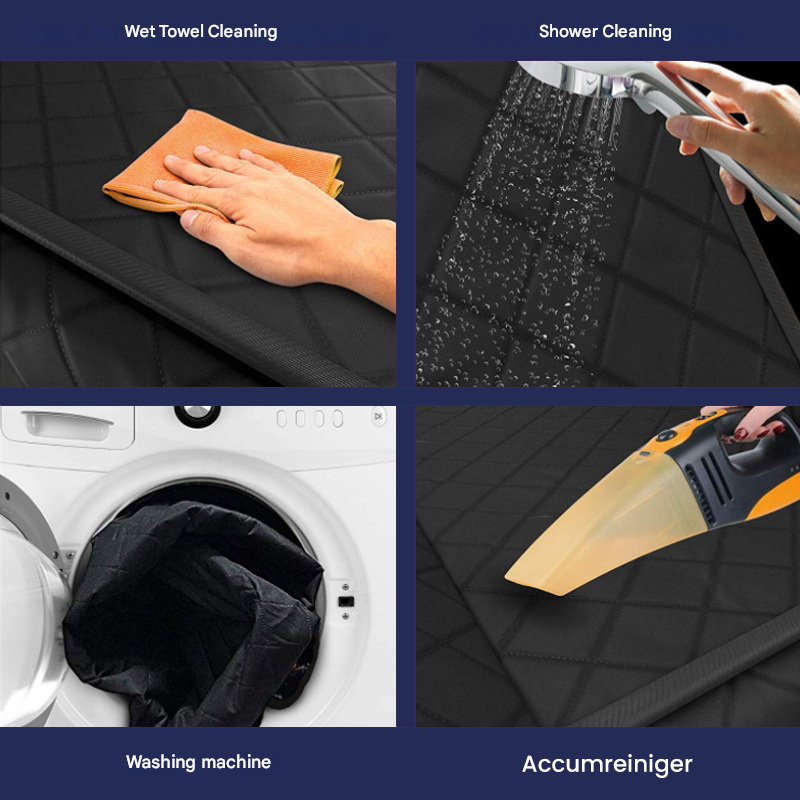 Wet Towel Cleaning

Shower Cleaning

Washing machine

Accumreiniger