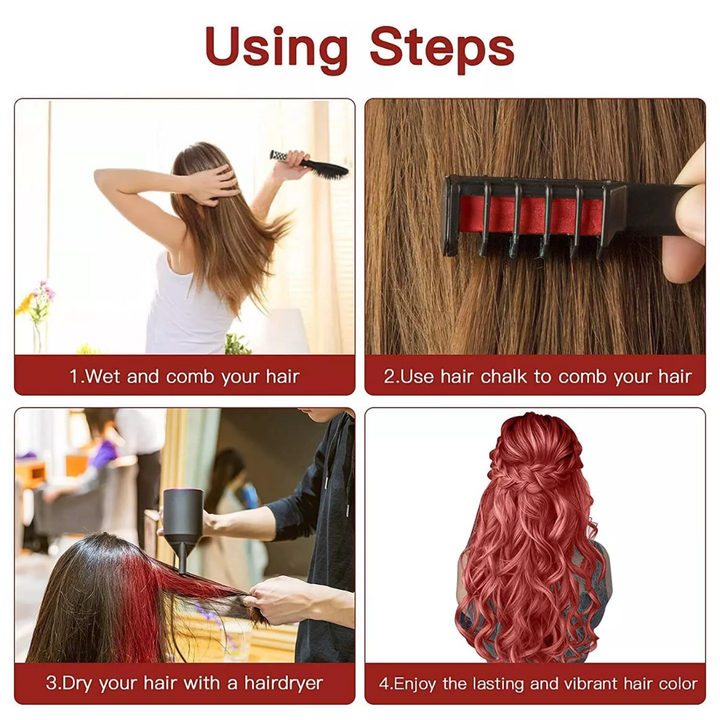 Using Steps

1.Wet and comb your hair

2.Use hair chalk to comb your hair

3.Dry your hair with a hairdryer

4.Enjoy the lasting and vibrant hair color