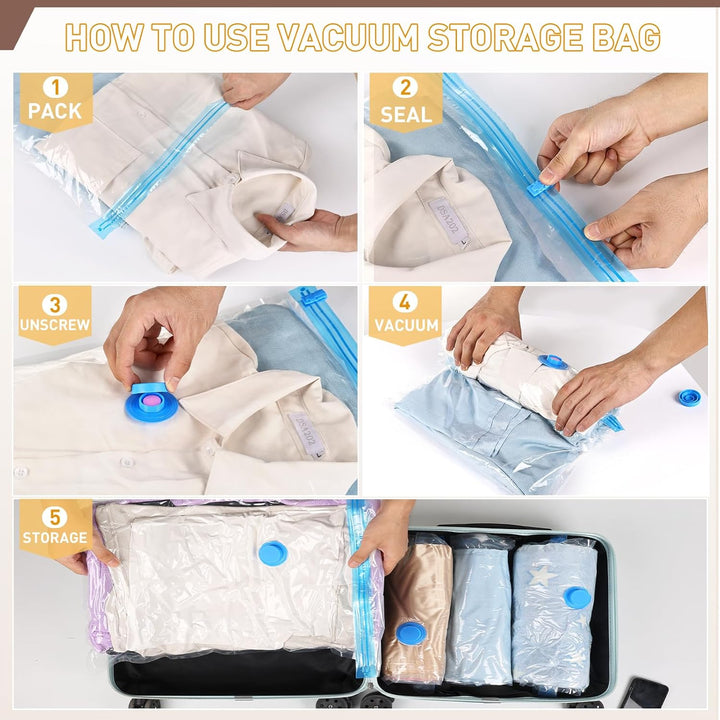 HOW TO USE VACUUM STORAGE BAG

1 PACK

2 SEAL

3 UNSCREW

4 VACUUM

5 STORAGE