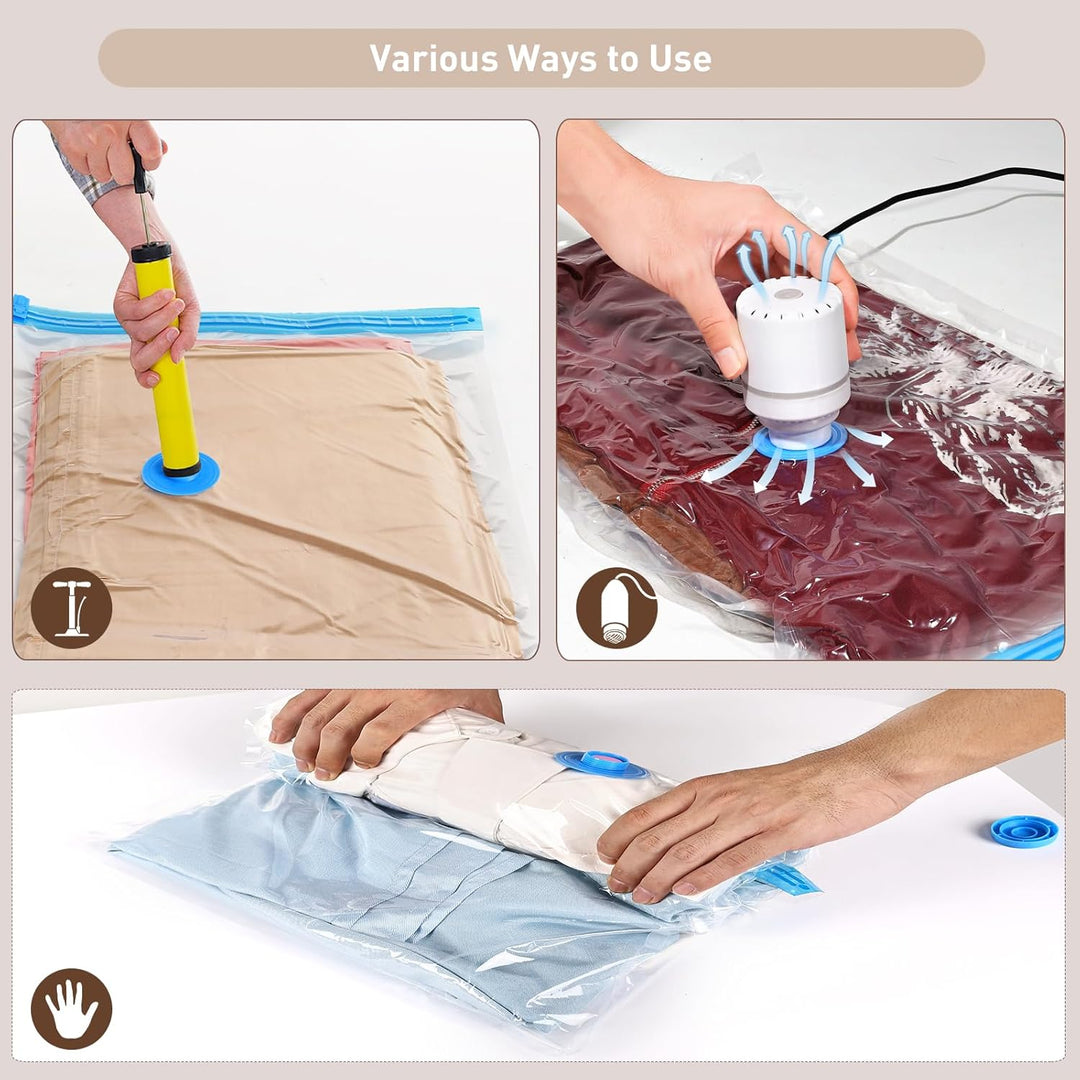 Various Ways to Use