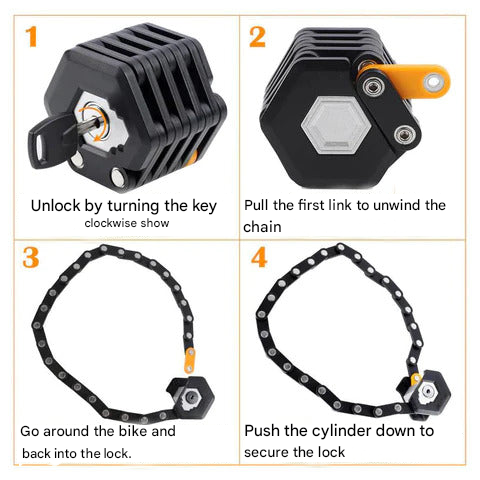 1

Unlock by turning the key
clockwise show

2

Pull the first link to unwind the chain

3

Go around the bike and back into the lock.

4

Push the cylinder down to secure the lock