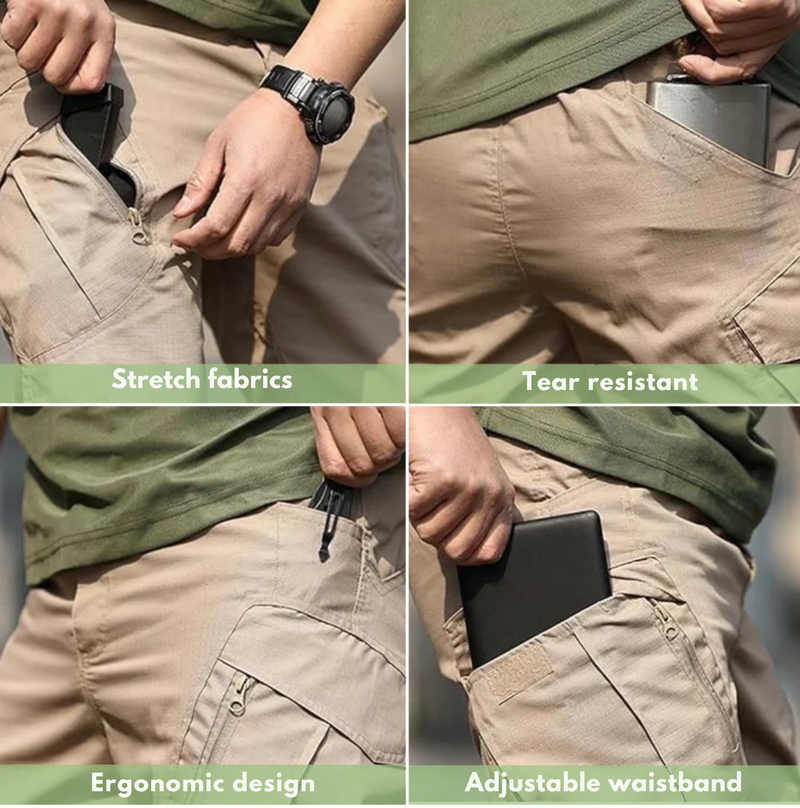 Stretch fabrics

Tear resistant

Ergonomic design

Adjustable waistband