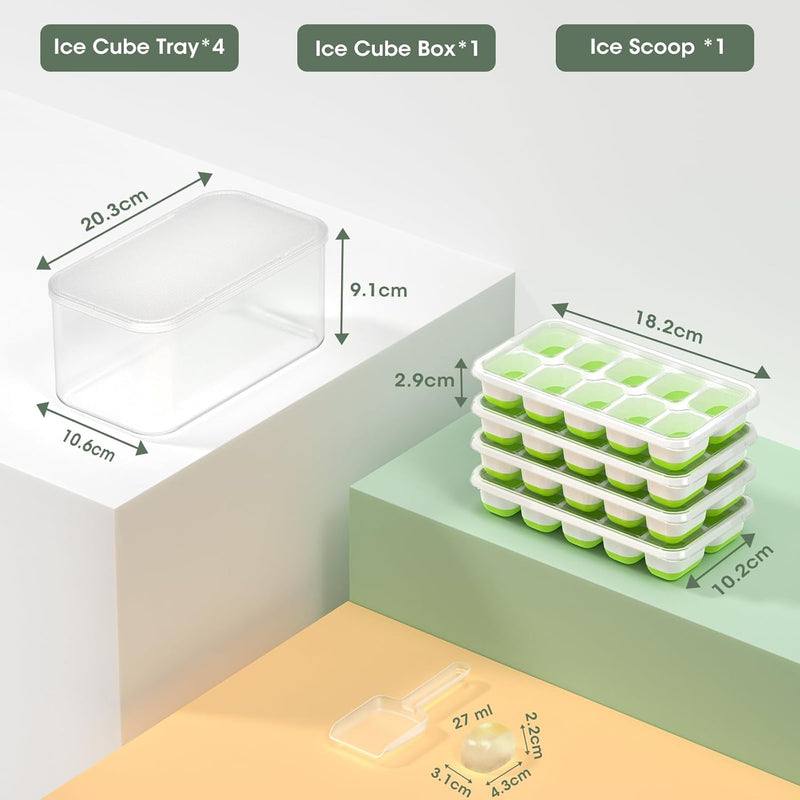 Ice Cube Tray*4

Ice Cube Box*1

Ice Scoop *1

20.3cm

9.1cm

10.6cm

18.2cm

2.9cm

10.2cm

27 ml

2.2cm

3.1cm

4.3cm