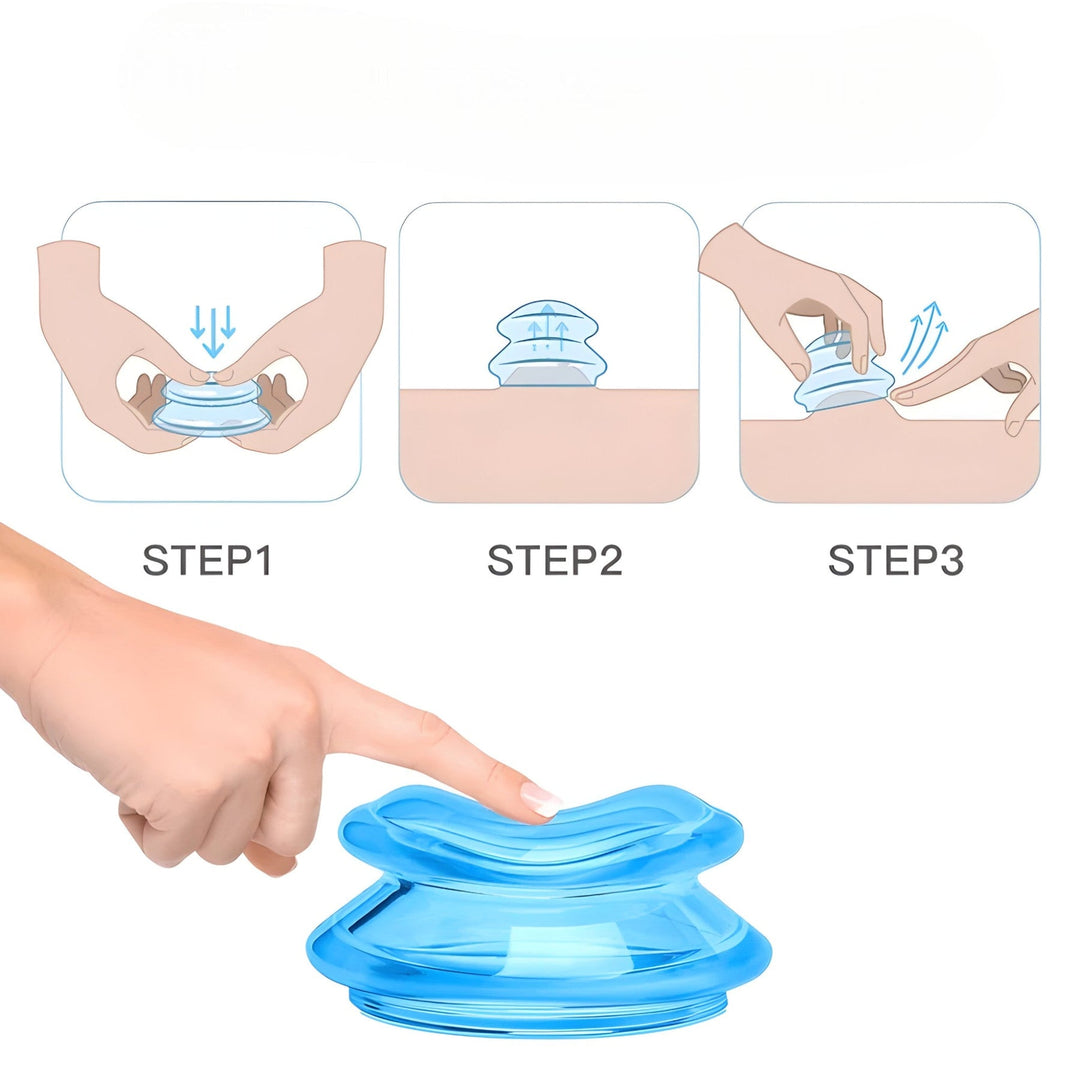 STEP1

STEP2

STEP3