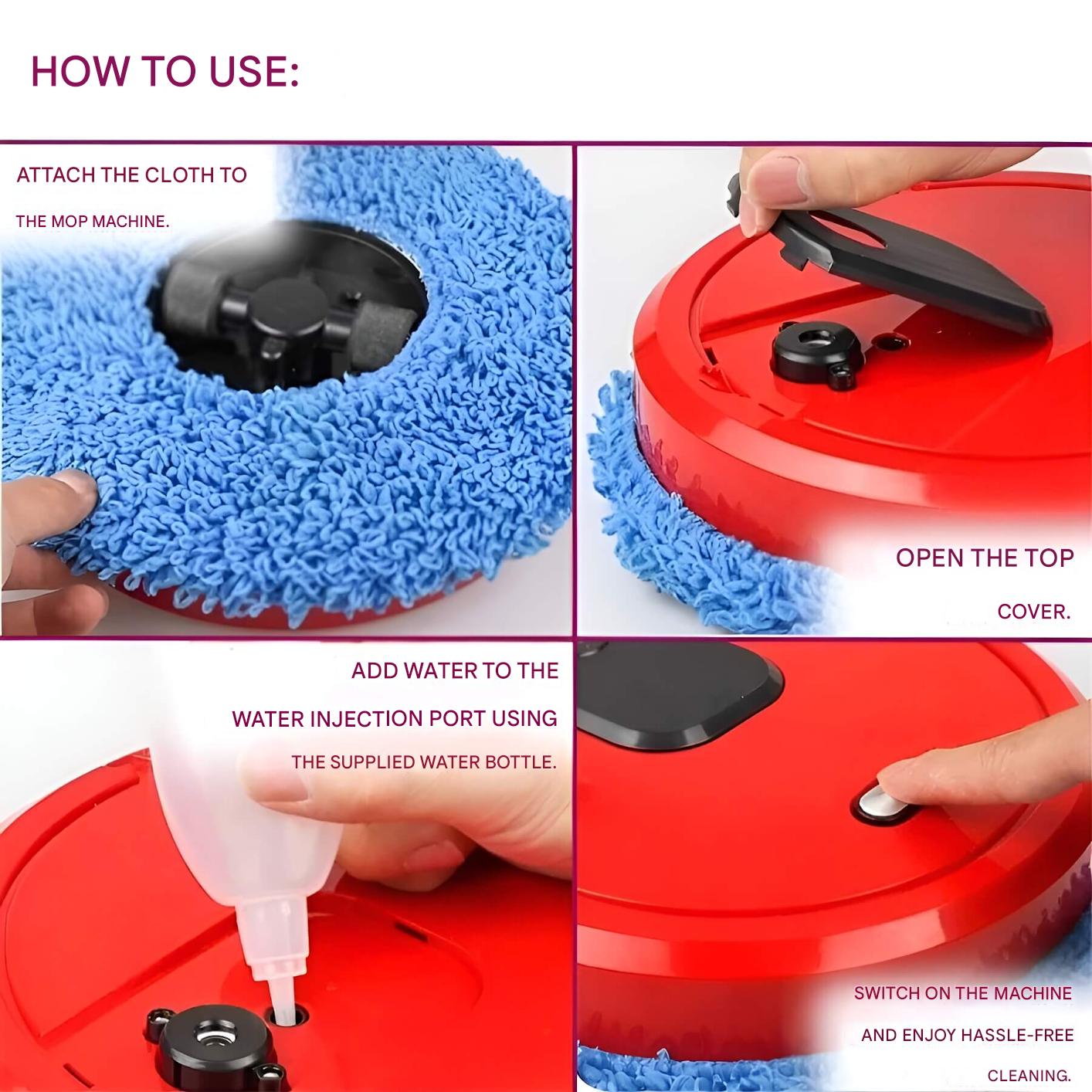 HOW TO USE:

ATTACH THE CLOTH TO THE MOP MACHINE.

OPEN THE TOP COVER.

ADD WATER TO THE WATER INJECTION PORT USING THE SUPPLIED WATER BOTTLE.

SWITCH ON THE MACHINE AND ENJOY HASSLE-FREE CLEANING.