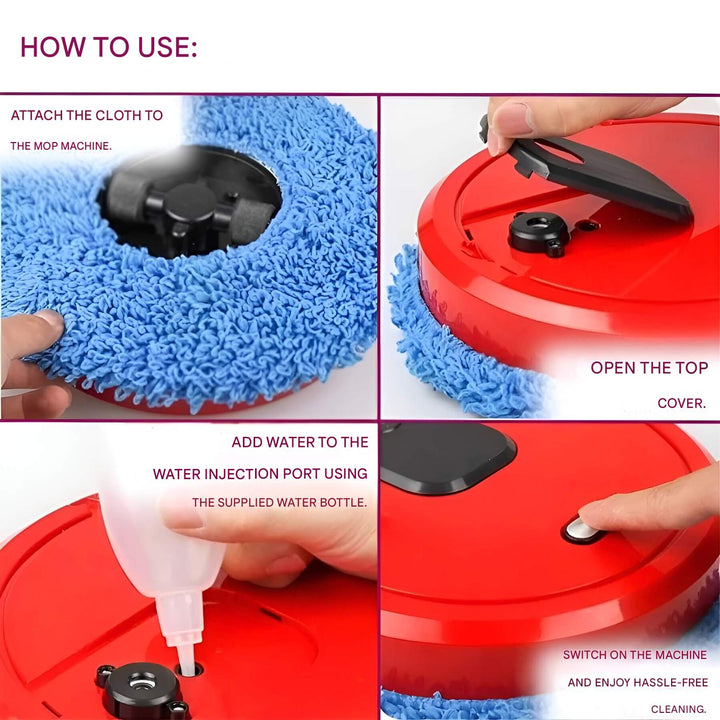 HOW TO USE:

ATTACH THE CLOTH TO THE MOP MACHINE.

OPEN THE TOP COVER.

ADD WATER TO THE WATER INJECTION PORT USING THE SUPPLIED WATER BOTTLE.

SWITCH ON THE MACHINE AND ENJOY HASSLE-FREE CLEANING.