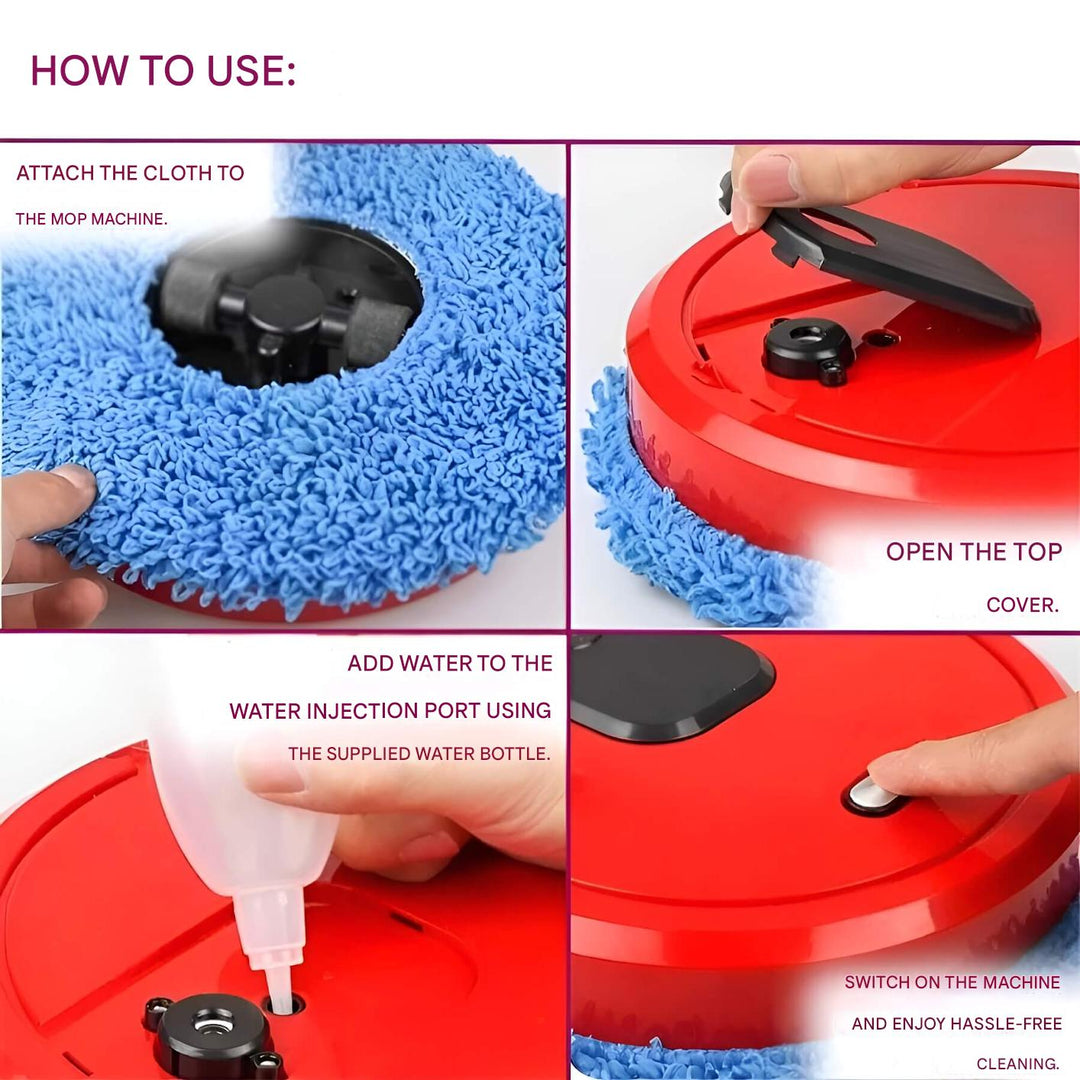 HOW TO USE:

ATTACH THE CLOTH TO THE MOP MACHINE.

OPEN THE TOP COVER.

ADD WATER TO THE WATER INJECTION PORT USING THE SUPPLIED WATER BOTTLE.

SWITCH ON THE MACHINE AND ENJOY HASSLE-FREE CLEANING.