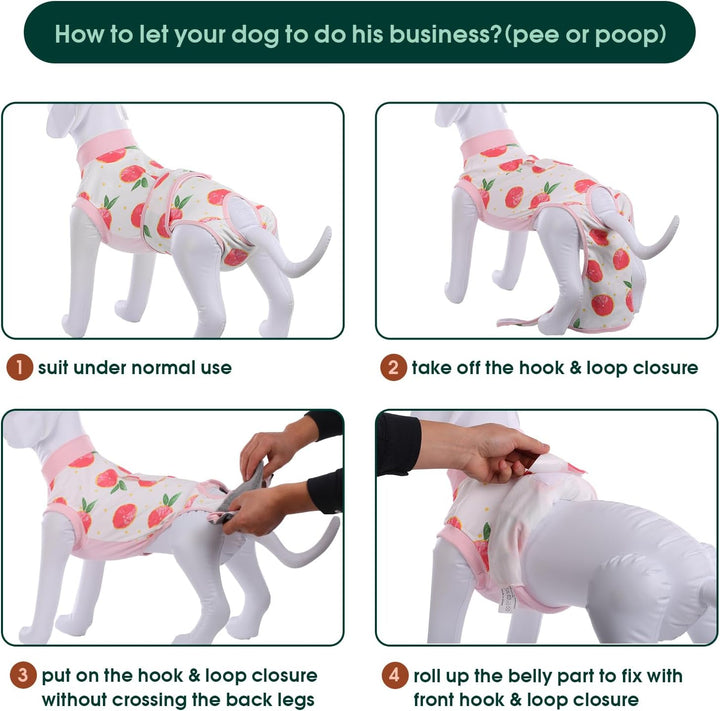 How to let your dog to do his business?(pee or poop)

1 suit under normal use

2 take off the hook & loop closure

3 put on the hook & loop closure without crossing the back legs

4 roll up the belly part to fix with front hook & loop closure