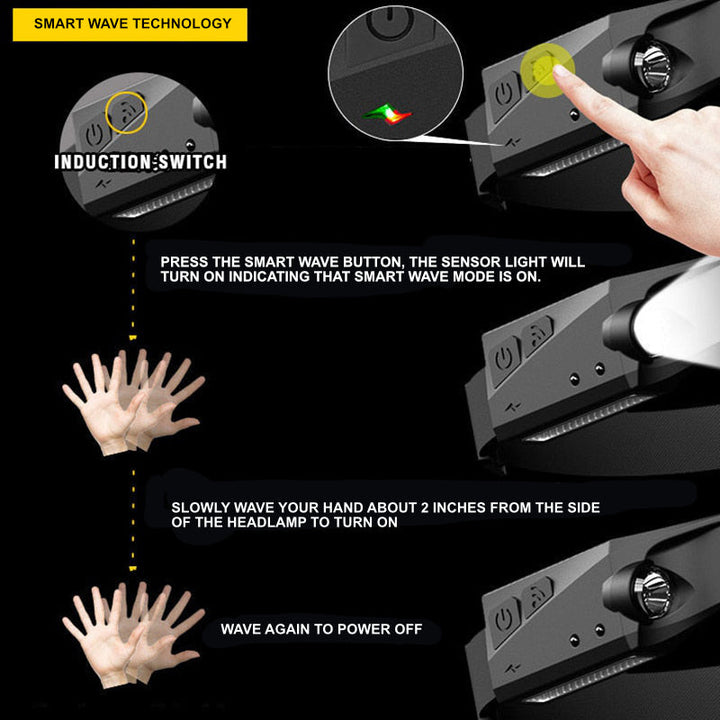 SMART WAVE TECHNOLOGY

INDUCTION SWITCH

PRESS THE SMART WAVE BUTTON, THE SENSOR LIGHT WILL TURN ON INDICATING THAT SMART WAVE MODE IS ON.

SLOWLY WAVE YOUR HAND ABOUT 2 INCHES FROM THE SIDE OF THE HEADLAMP TO TURN ON

WAVE AGAIN TO POWER OFF