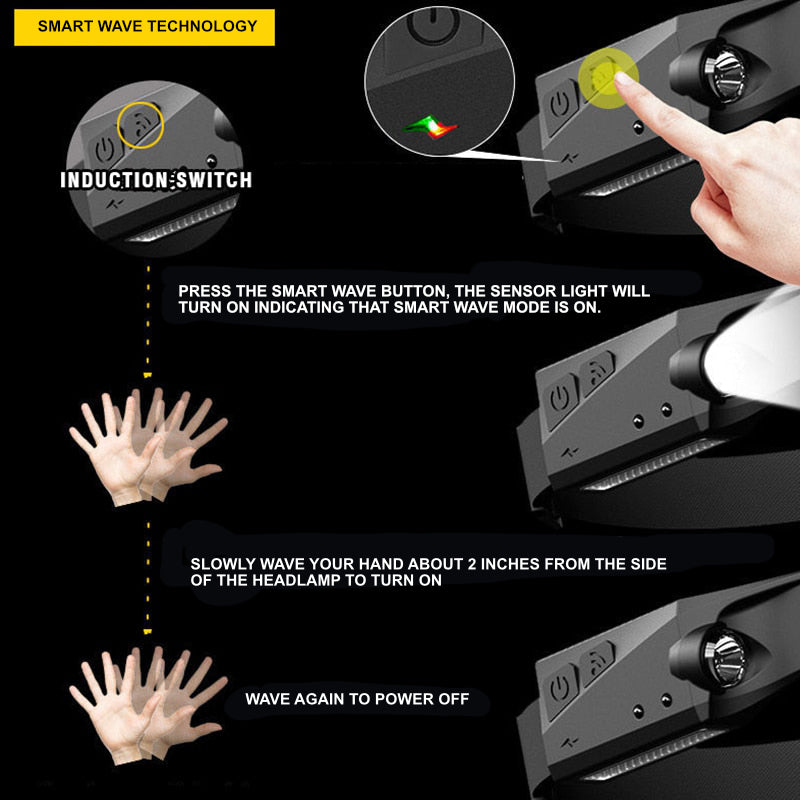 SMART WAVE TECHNOLOGY

INDUCTION SWITCH

PRESS THE SMART WAVE BUTTON, THE SENSOR LIGHT WILL TURN ON INDICATING THAT SMART WAVE MODE IS ON.

SLOWLY WAVE YOUR HAND ABOUT 2 INCHES FROM THE SIDE OF THE HEADLAMP TO TURN ON

WAVE AGAIN TO POWER OFF