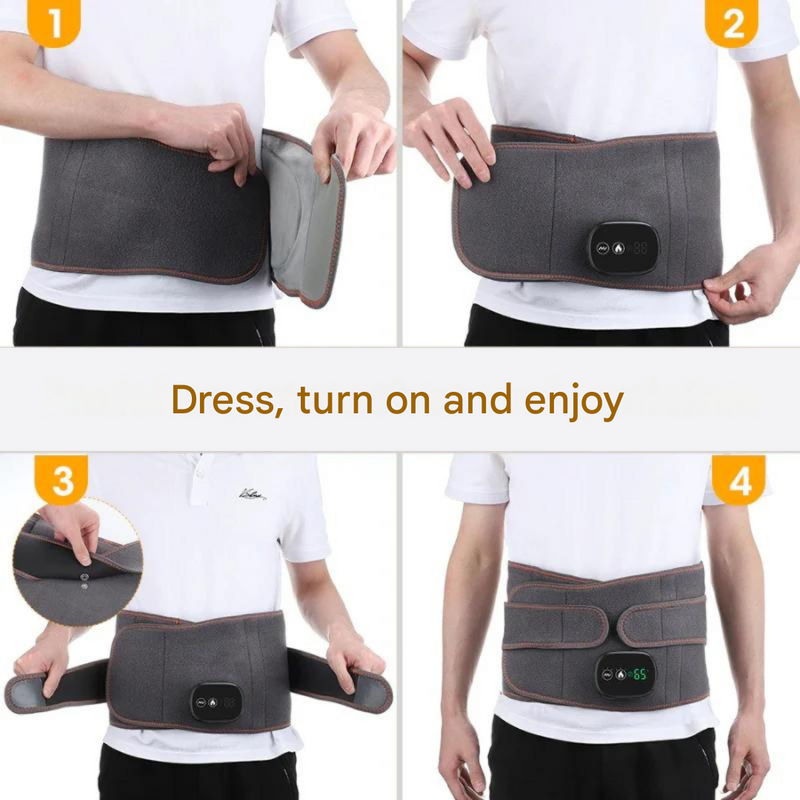 1

2

Dress, turn on and enjoy

3

4

65