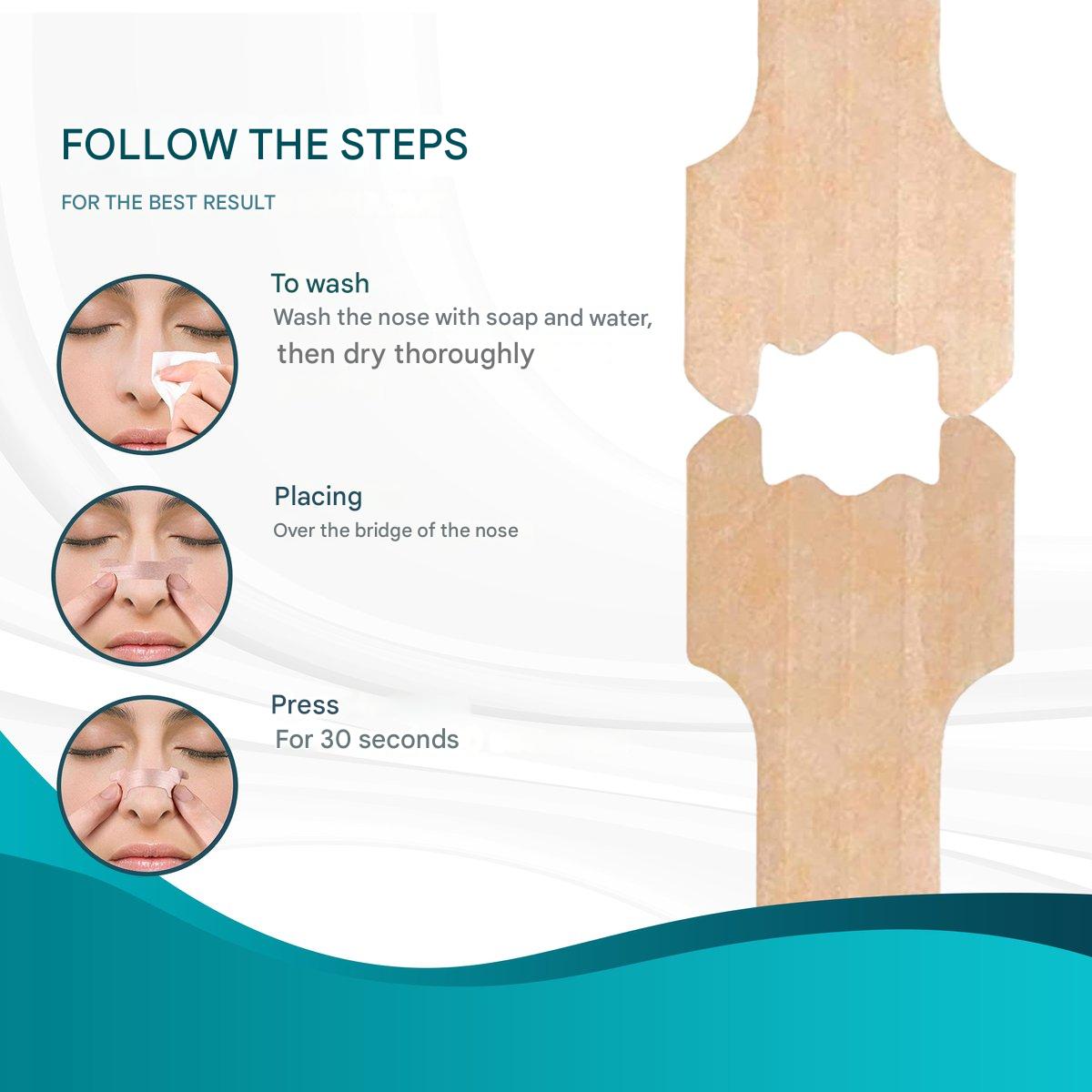 FOLLOW THE STEPS

FOR THE BEST RESULT

To wash
Wash the nose with soap and water, then dry thoroughly

Placing
Over the bridge of the nose

Press
For 30 seconds