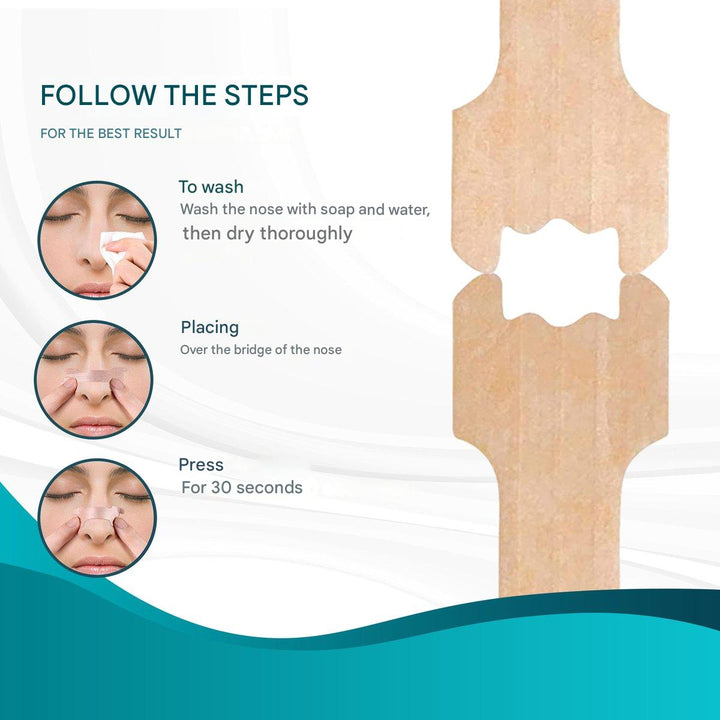 FOLLOW THE STEPS

FOR THE BEST RESULT

To wash

Wash the nose with soap and water, then dry thoroughly

Placing

Over the bridge of the nose

Press

For 30 seconds