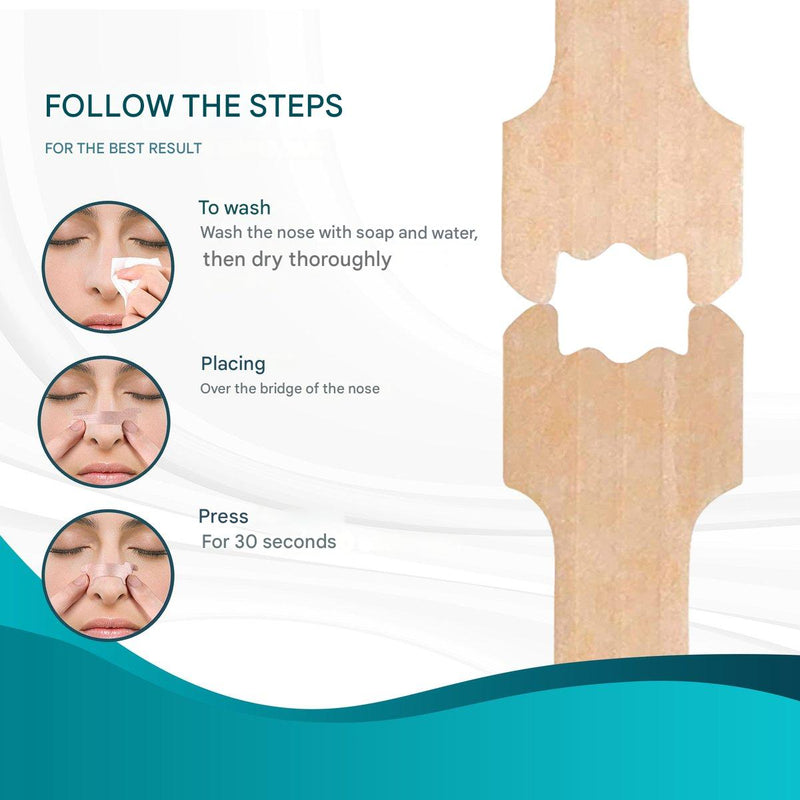 FOLLOW THE STEPS

FOR THE BEST RESULT

To wash

Wash the nose with soap and water, then dry thoroughly

Placing

Over the bridge of the nose

Press

For 30 seconds