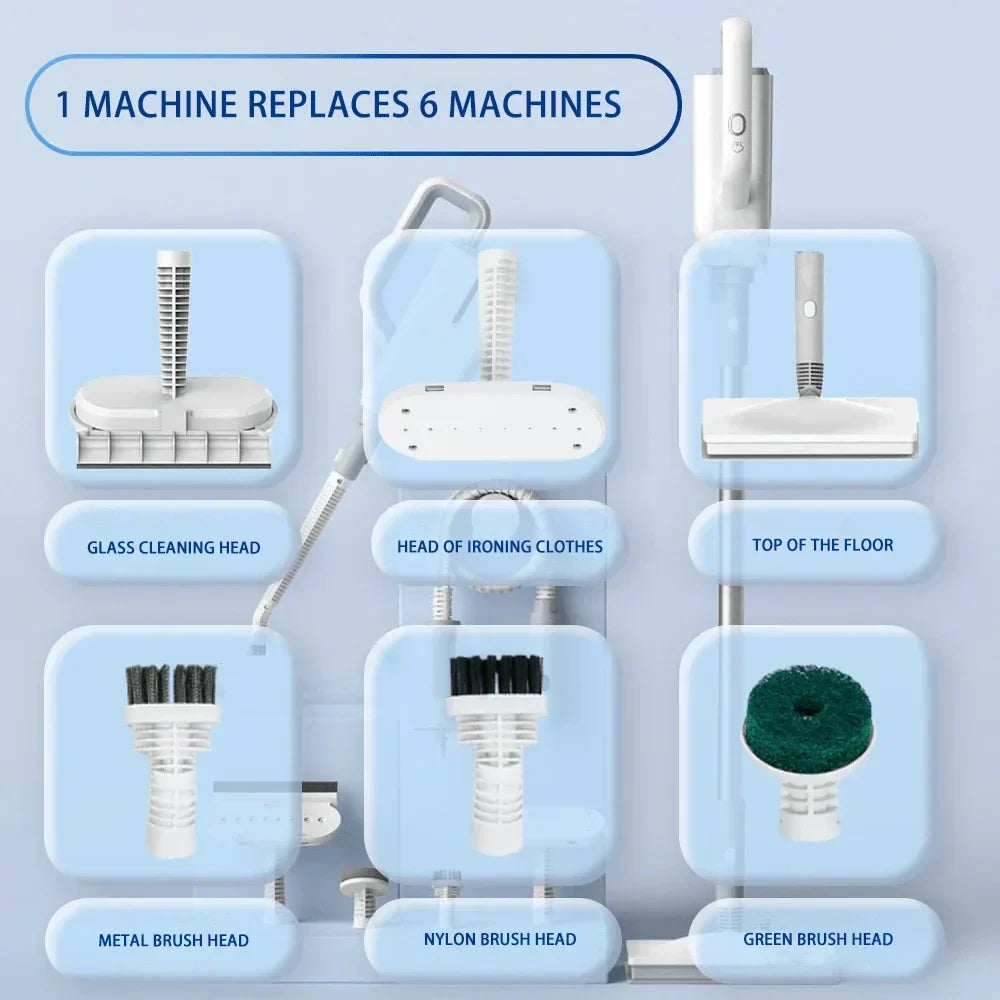 1 MACHINE REPLACES 6 MACHINES

GLASS CLEANING HEAD

HEAD OF IRONING CLOTHES

TOP OF THE FLOOR

METAL BRUSH HEAD

NYLON BRUSH HEAD

GREEN BRUSH HEAD