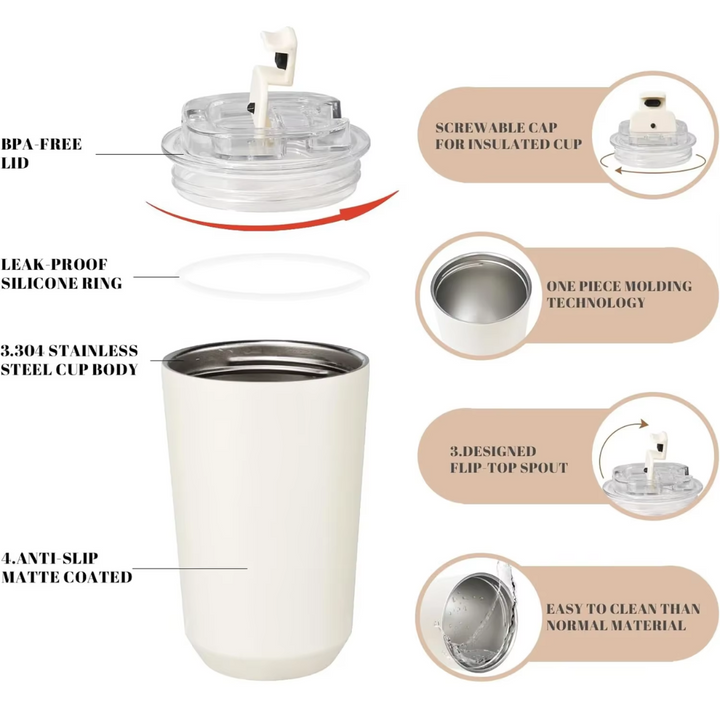 BPA-FREE LID

LEAK-PROOF SILICONE RING

3.304 STAINLESS STEEL CUP BODY

4.ANTI-SLIP MATTE COATED

SCREWABLE CAP FOR INSULATED CUP

ONE PIECE MOLDING TECHNOLOGY

3.DESIGNED FLIP-TOP SPOUT

EASY TO CLEAN THAN NORMAL MATERIAL