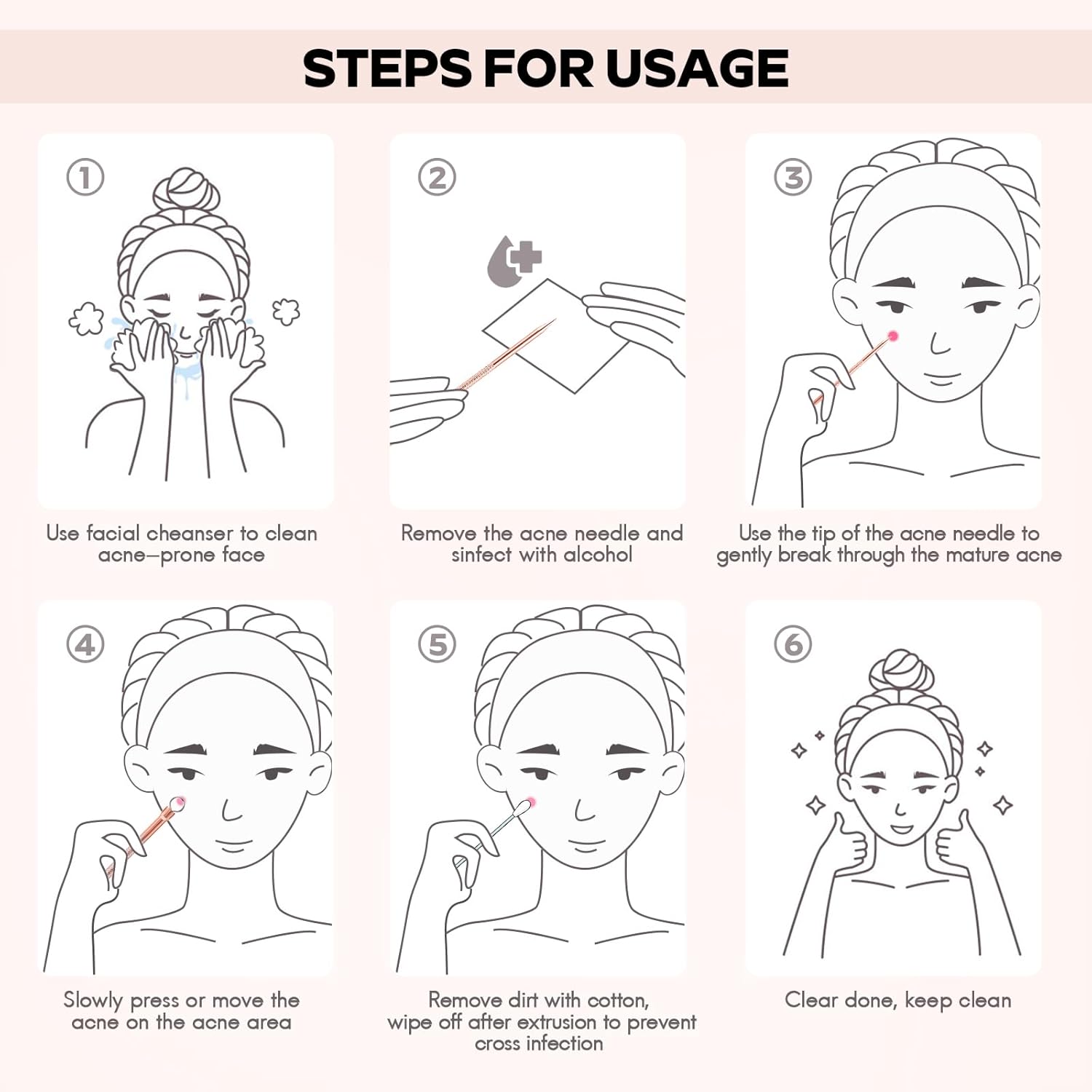 STEPS FOR USAGE

①

Use facial cheanser to clean acne—prone face

②

Remove the acne needle and sinfect with alcohol

③

Use the tip of the acne needle to gently break through the mature acne

④

Slowly press or move the acne on the acne area

⑤

Remove dirt with cotton, wipe off after extrusion to prevent cross infection

⑥

Clear done, keep clean