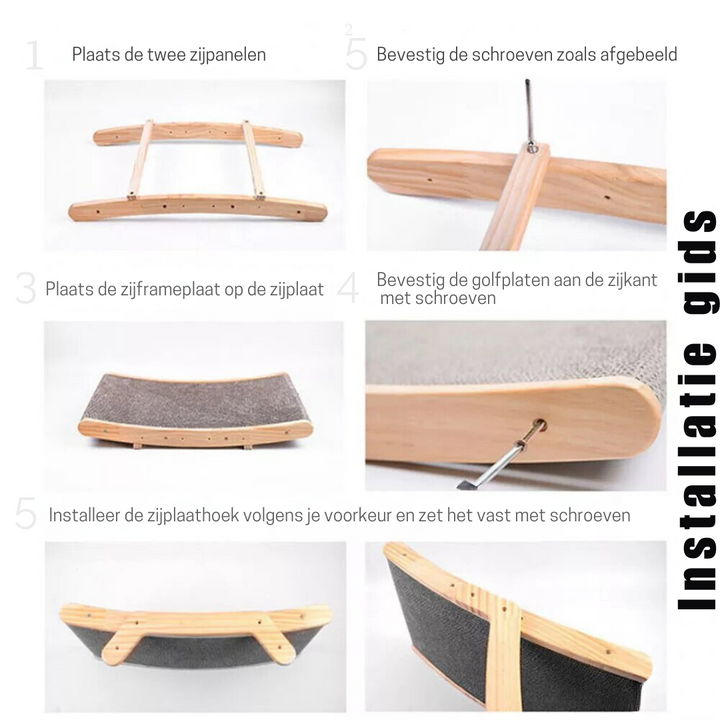 1 Plaats de twee zijpanelen

2

5 Bevestig de schroeven zoals afgebeeld

3 Plaats de zijframeplaat op de zijplaat

4 Bevestig de golfplaten aan de zijkant met schroeven

5 Installeer de zijplaathoek volgens je voorkeur en zet het vast met schroeven

Installatie gids