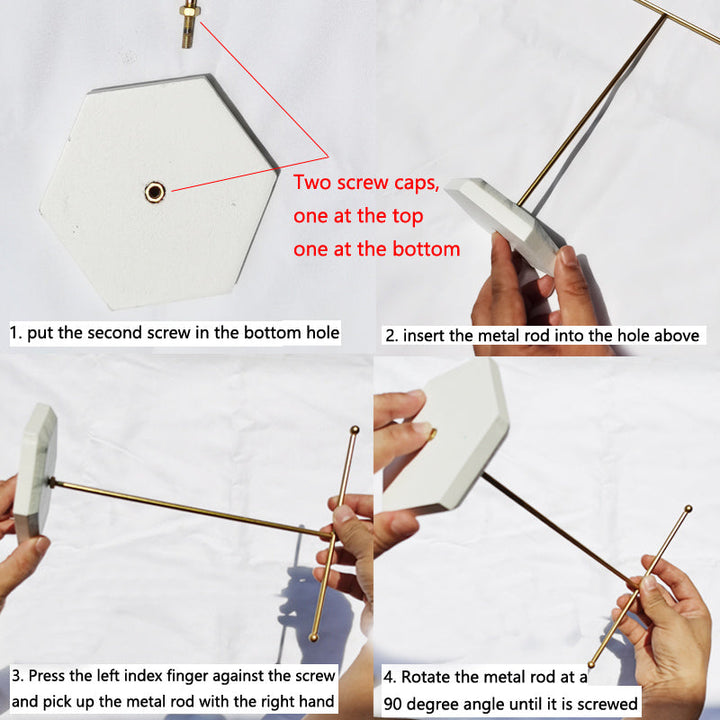 Two screw caps,
one at the top
one at the bottom

1. put the second screw in the bottom hole

2. insert the metal rod into the hole above

3. Press the left index finger against the screw and pick up the metal rod with the right hand

4. Rotate the metal rod at a 90 degree angle until it is screwed