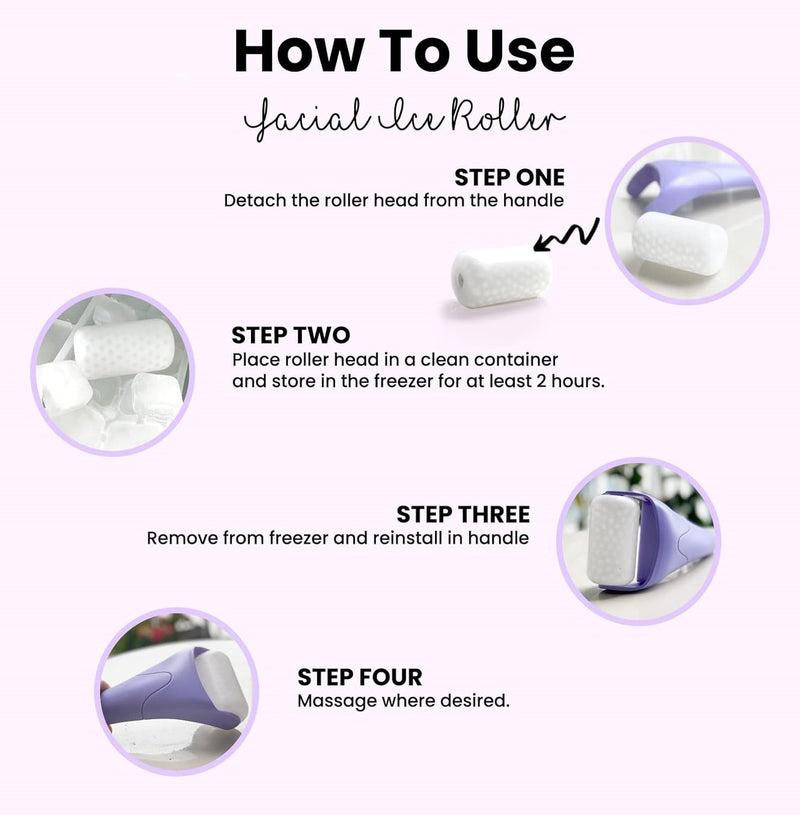 How To Use

Facial Ice Roller

STEP ONE
Detach the roller head from the handle

STEP TWO
Place roller head in a clean container and store in the freezer for at least 2 hours.

STEP THREE
Remove from freezer and reinstall in handle

STEP FOUR
Massage where desired.