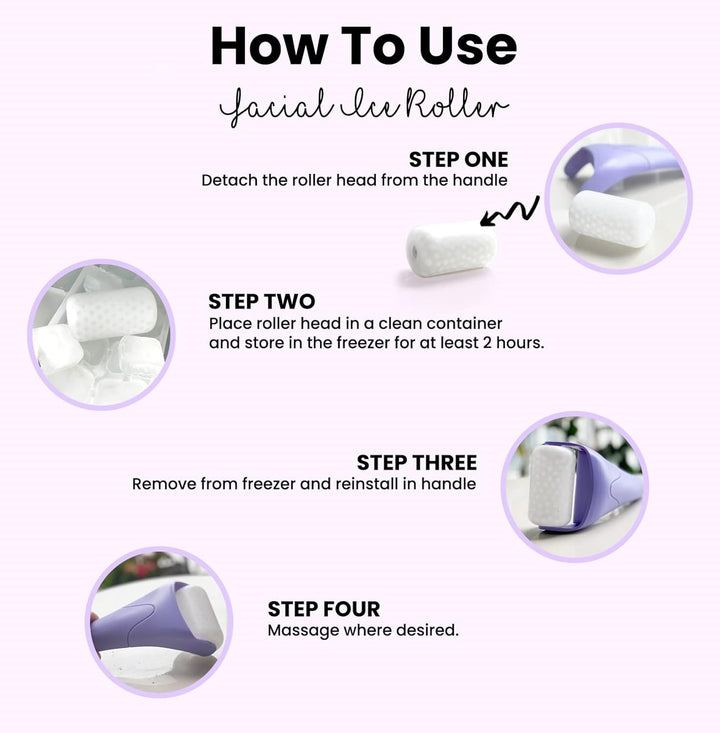 How To Use

Facial Ice Roller

STEP ONE
Detach the roller head from the handle

STEP TWO
Place roller head in a clean container and store in the freezer for at least 2 hours.

STEP THREE
Remove from freezer and reinstall in handle

STEP FOUR
Massage where desired.