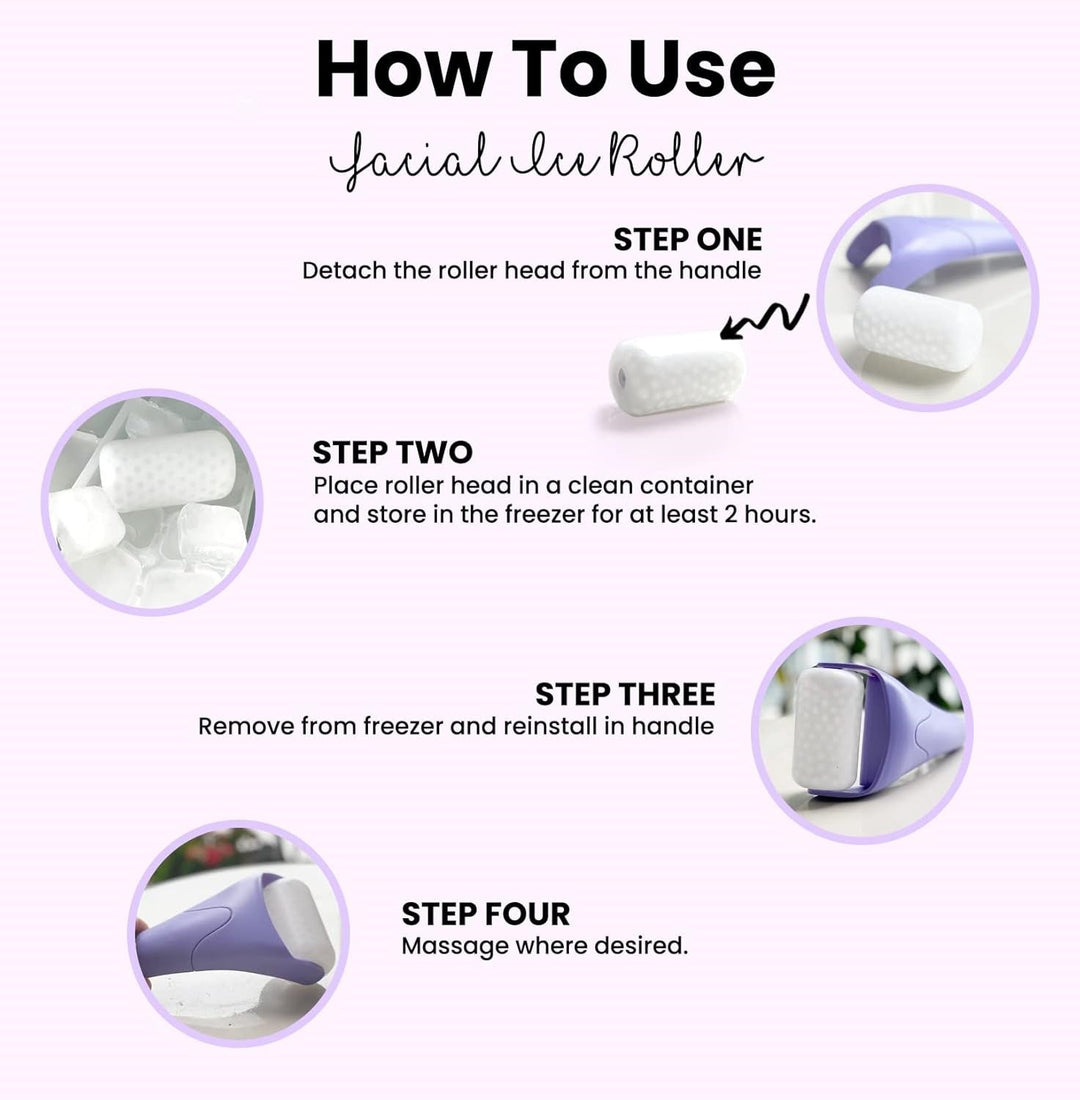 How To Use
Facial Ice Roller

STEP ONE
Detach the roller head from the handle

STEP TWO
Place roller head in a clean container and store in the freezer for at least 2 hours.

STEP THREE
Remove from freezer and reinstall in handle

STEP FOUR
Massage where desired.