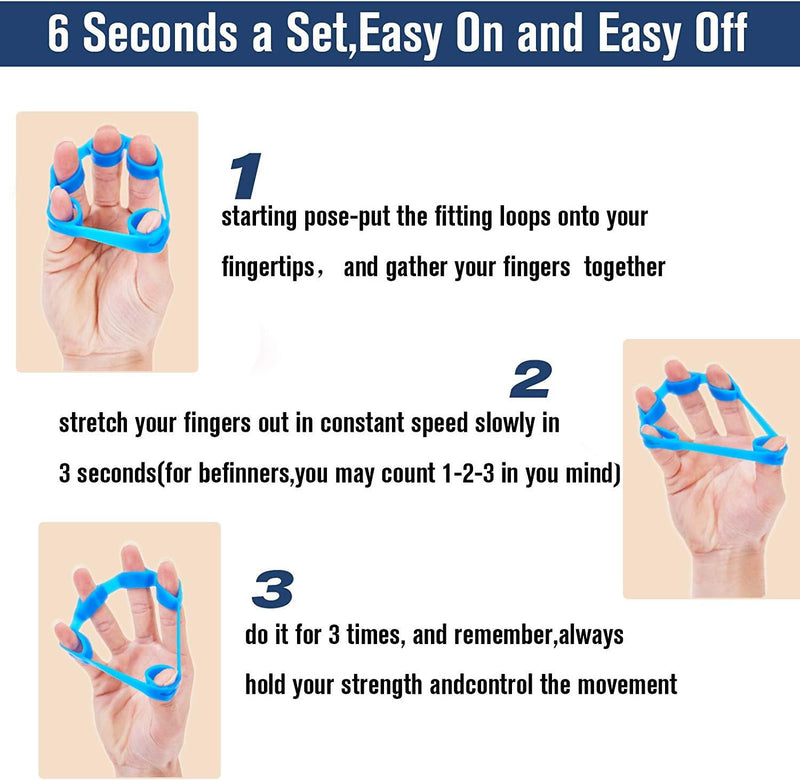 6 Seconds a Set,Easy On and Easy Off

1

starting pose-put the fitting loops onto your fingertips， and gather your fingers together

2

stretch your fingers out in constant speed slowly in 3 seconds(for befinners,you may count 1-2-3 in you mind)

3

do it for 3 times, and remember,always hold your strength andcontrol the movement