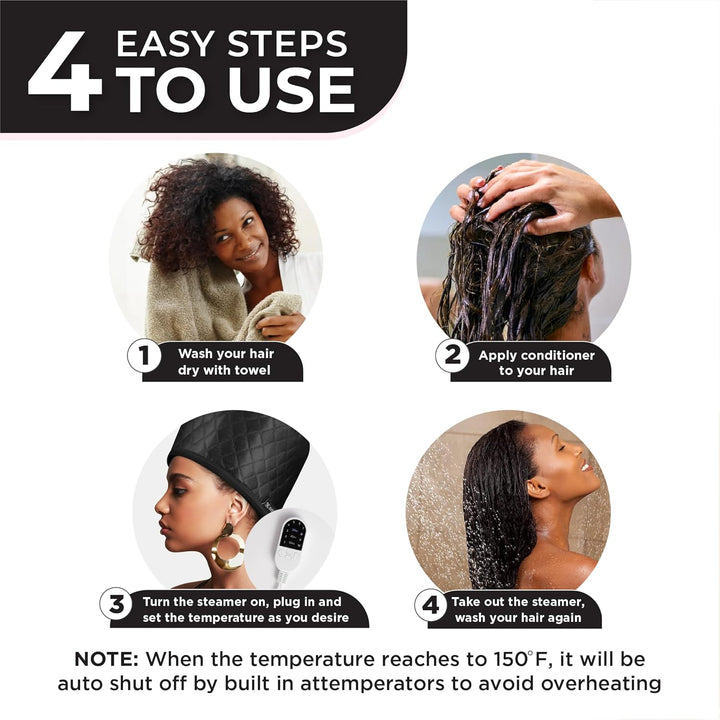 4 EASY STEPS TO USE

1 Wash your hair dry with towel

2 Apply conditioner to your hair

3 Turn the steamer on, plug in and set the temperature as you desire

4 Take out the steamer, wash your hair again

NOTE: When the temperature reaches to 150°F, it will be auto shut off by built in attemperators to avoid overheating