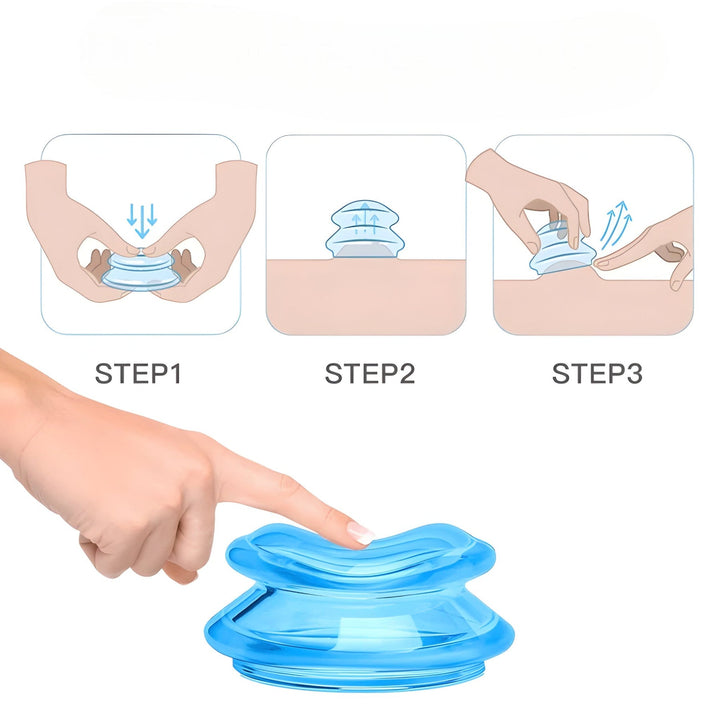 STEP1

STEP2

STEP3