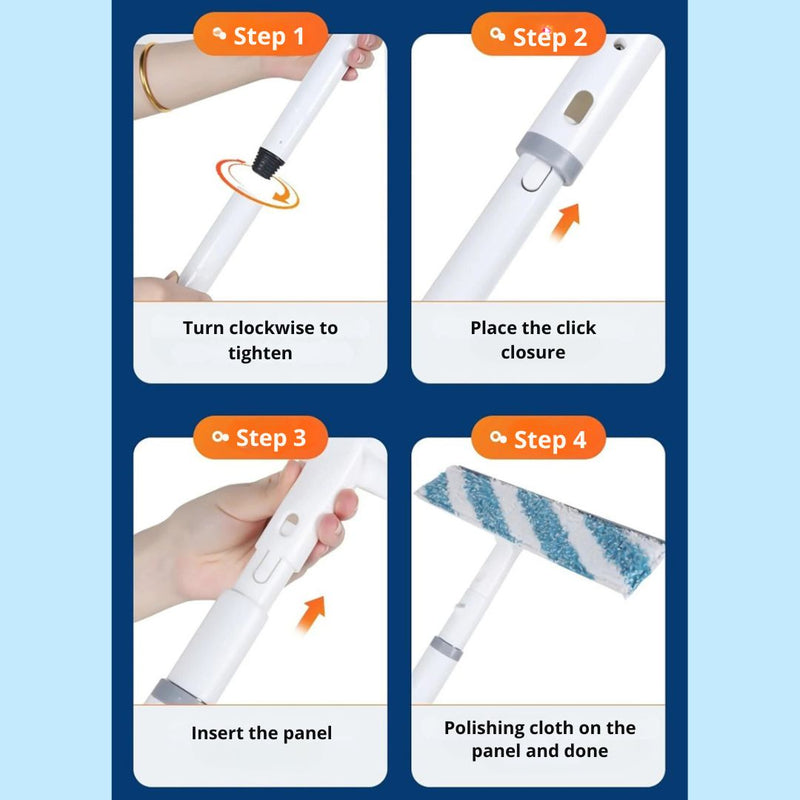 Step 1

Turn clockwise to tighten

Step 2

Place the click closure

Step 3

Insert the panel

Step 4

Polishing cloth on the panel and done