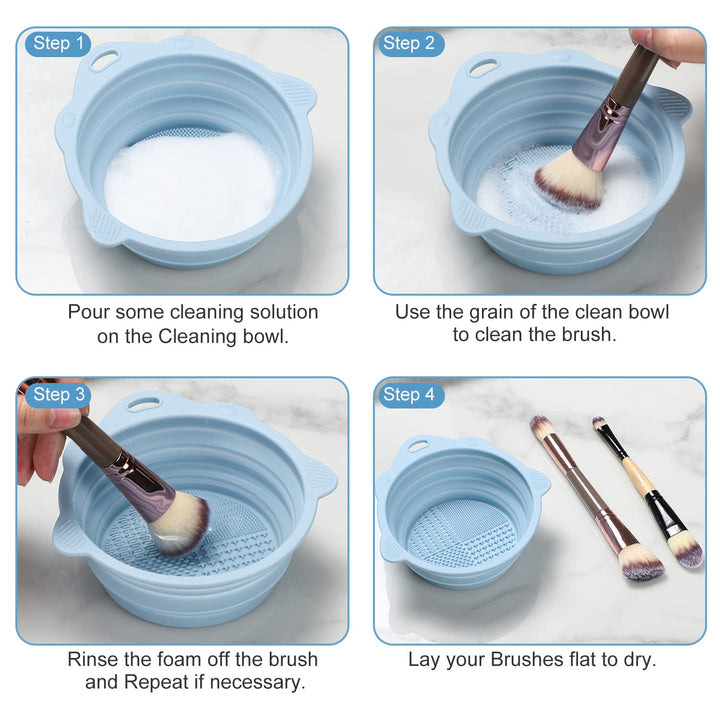 Step 1

Pour some cleaning solution on the Cleaning bowl.

Step 2

Use the grain of the clean bowl to clean the brush.

Step 3

Rinse the foam off the brush and Repeat if necessary.

Step 4

Lay your Brushes flat to dry.