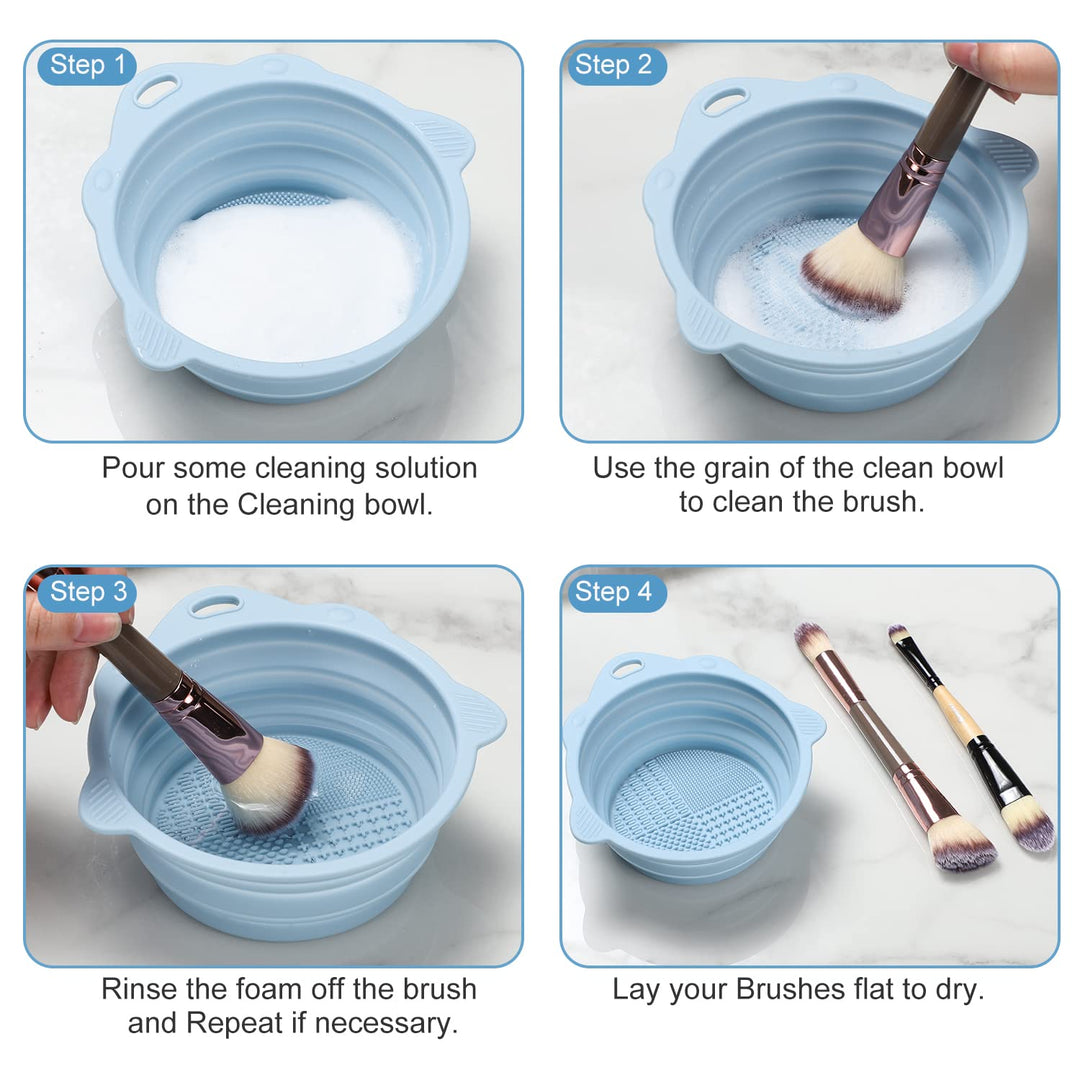 Step 1

Pour some cleaning solution on the Cleaning bowl.

Step 2

Use the grain of the clean bowl to clean the brush.

Step 3

Rinse the foam off the brush and Repeat if necessary.

Step 4

Lay your Brushes flat to dry.