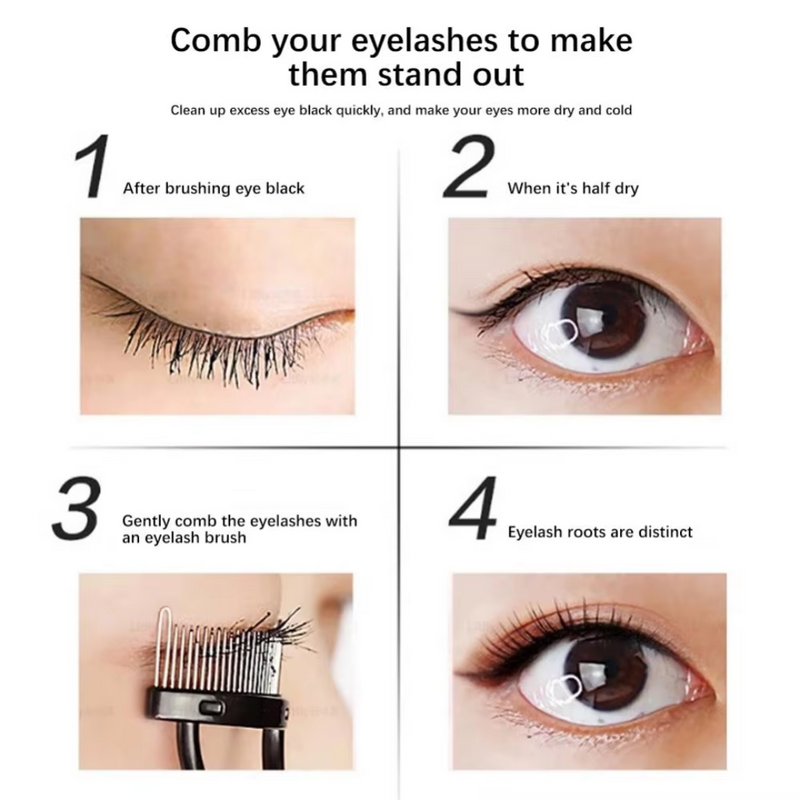 Comb your eyelashes to make them stand out

Clean up excess eye black quickly, and make your eyes more dry and cold

1 After brushing eye black

2 When it's half dry

3 Gently comb the eyelashes with an eyelash brush

4 Eyelash roots are distinct