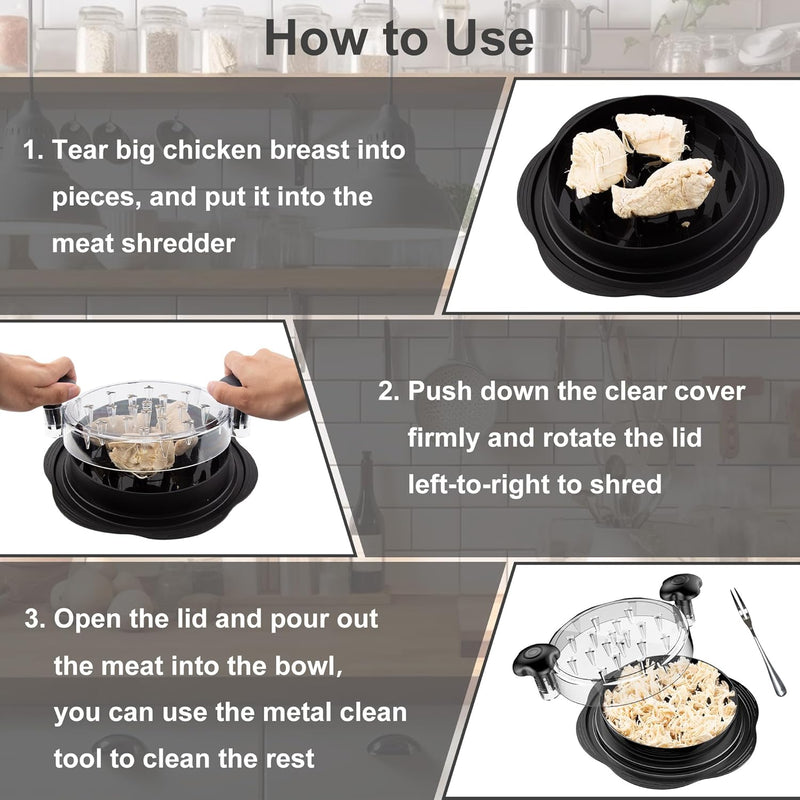 How to Use

1. Tear big chicken breast into pieces, and put it into the meat shredder

2. Push down the clear cover firmly and rotate the lid left-to-right to shred

3. Open the lid and pour out the meat into the bowl, you can use the metal clean tool to clean the rest