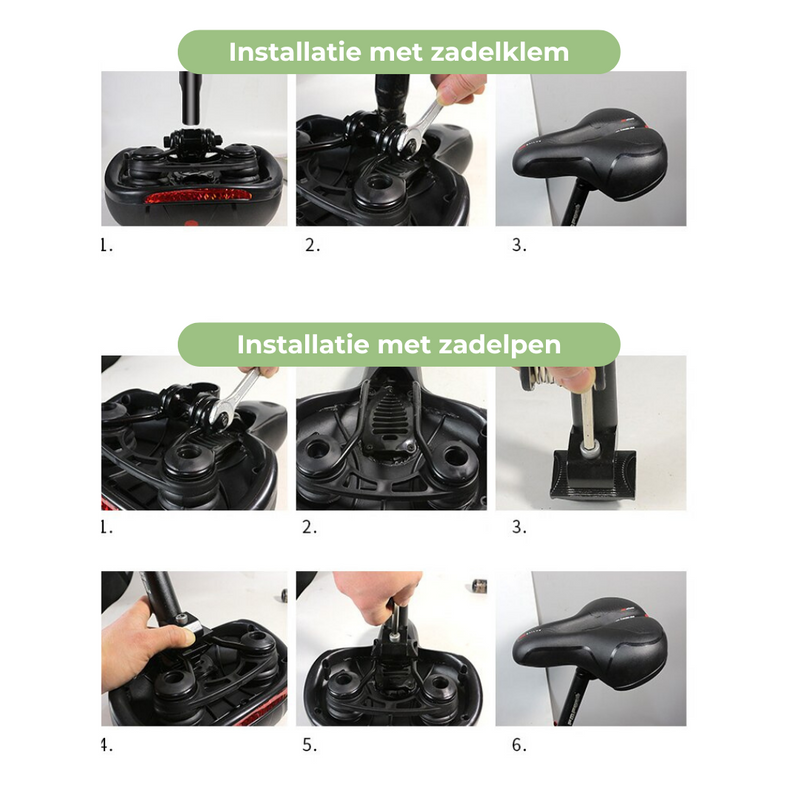 Installatie met zadelklem

1.

2.

3.

Installatie met zadelpen

1.

2.

3.

4.

5.

6.