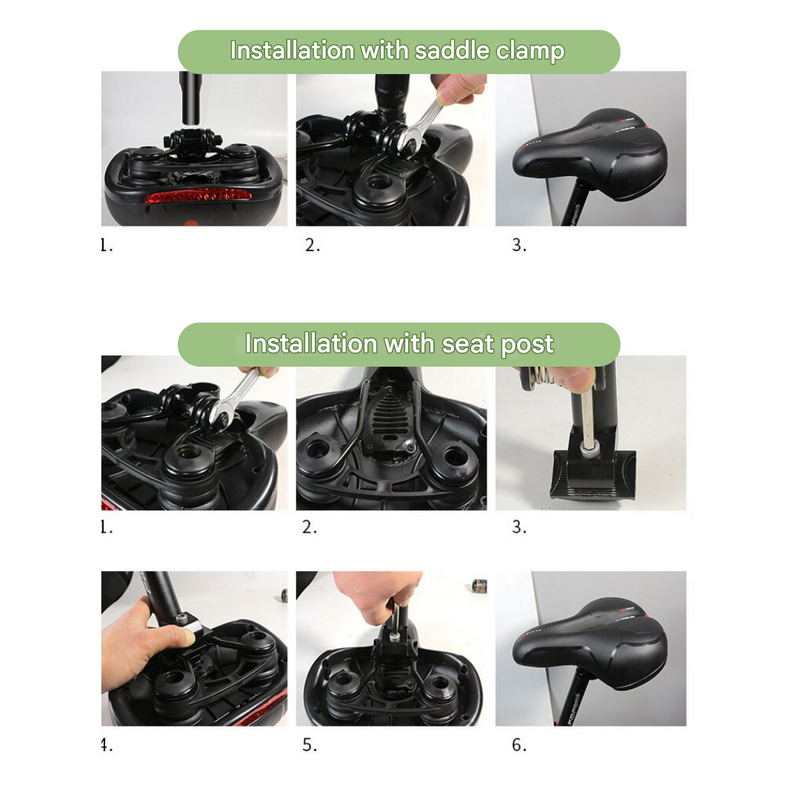 Installation with saddle clamp

1.

2.

3.

Installation with seat post

1.

2.

3.

4.

5.

6.