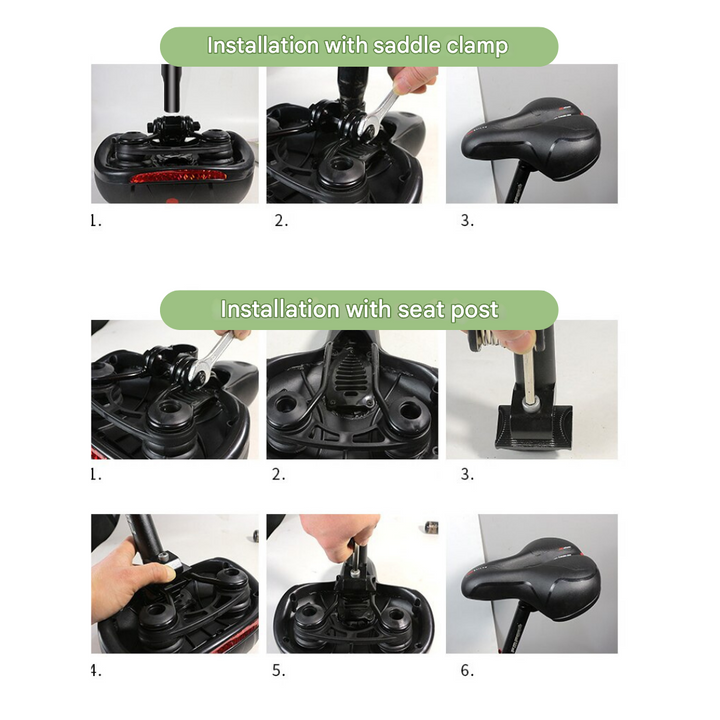 Installation with saddle clamp

1.

2.

3.

Installation with seat post

1.

2.

3.

4.

5.

6.