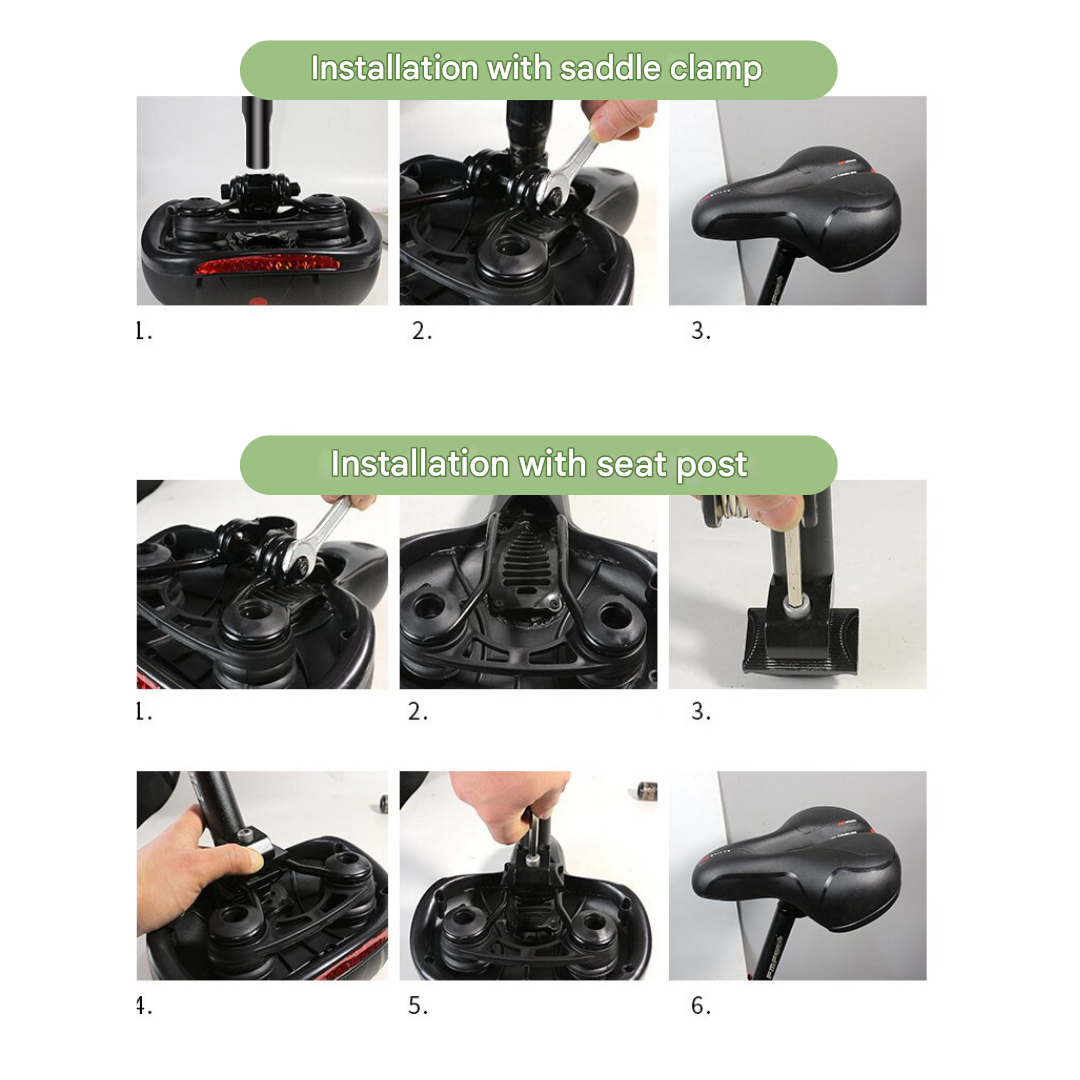 Installation with saddle clamp

1.

2.

3.

Installation with seat post

1.

2.

3.

4.

5.

6.