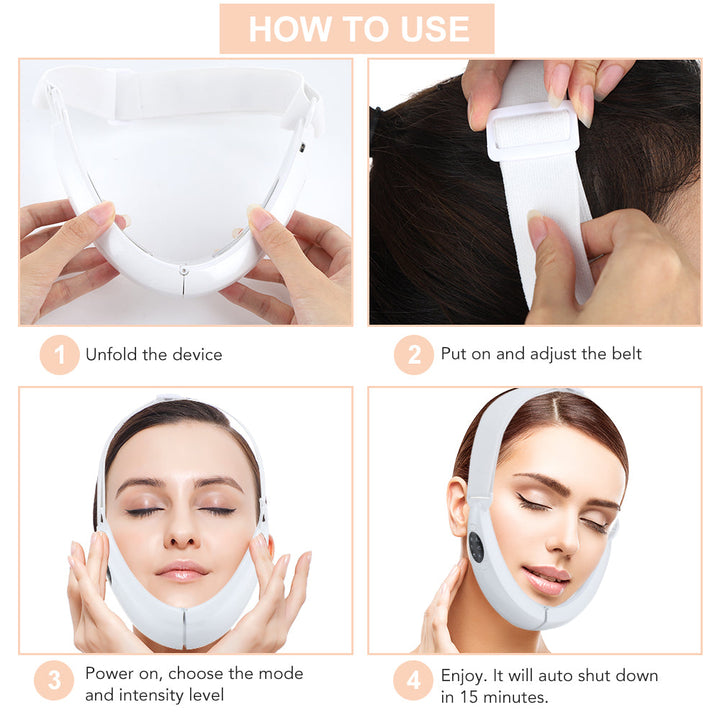 HOW TO USE

1 Unfold the device

2 Put on and adjust the belt

3 Power on, choose the mode and intensity level

4 Enjoy. It will auto shut down in 15 minutes.