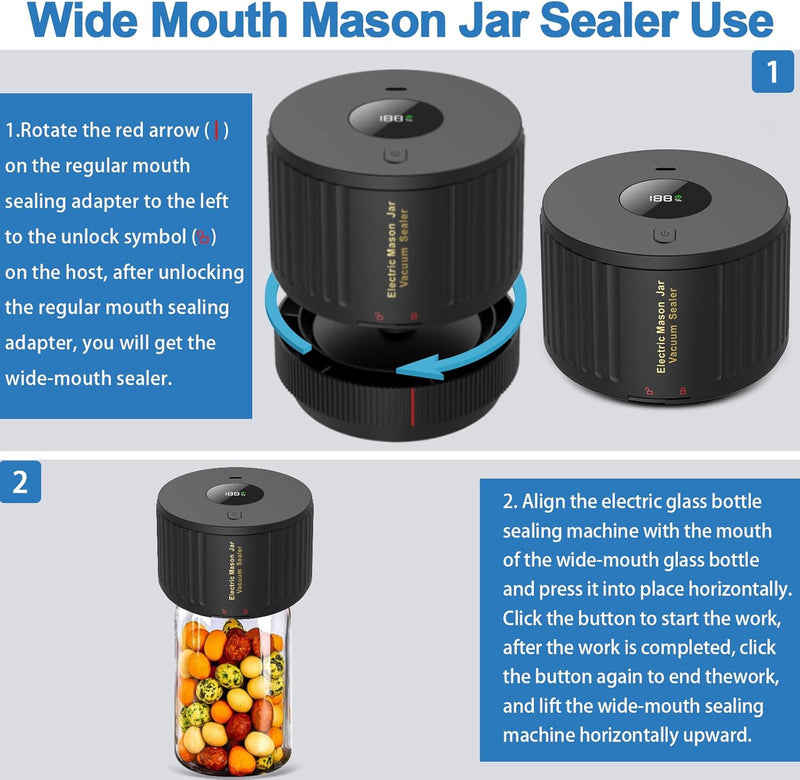 Wide Mouth Mason Jar Sealer Use

1

1.Rotate the red arrow ( | ) on the regular mouth sealing adapter to the left to the unlock symbol ( ) on the host, after unlocking the regular mouth sealing adapter, you will get the wide-mouth sealer.

188

Electric Mason Jar Vacuum Sealer

188

Electric Mason Jar Vacuum Sealer

2

188

Electric Mason Jar Vacuum Sealer

2. Align the electric glass bottle sealing machine with the mouth of the wide-mouth glass bottle and press it into place horizontally. Click the button to start the work, after the work is completed, click the button again to end thework, and lift the wide-mouth sealing machine horizontally upward.