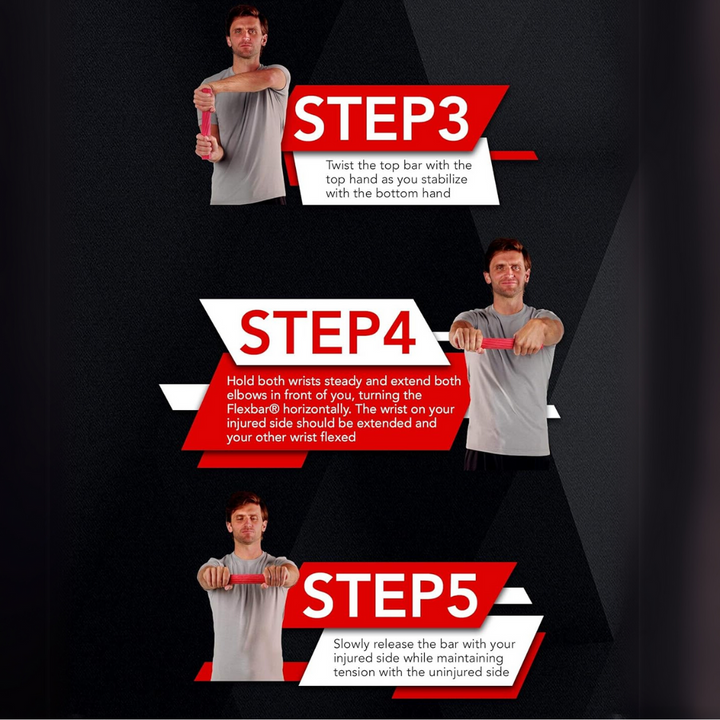 STEP3

Twist the top bar with the top hand as you stabilize with the bottom hand

STEP4

Hold both wrists steady and extend both elbows in front of you, turning the Flexbar® horizontally. The wrist on your injured side should be extended and your other wrist flexed

STEP5

Slowly release the bar with your injured side while maintaining tension with the uninjured side