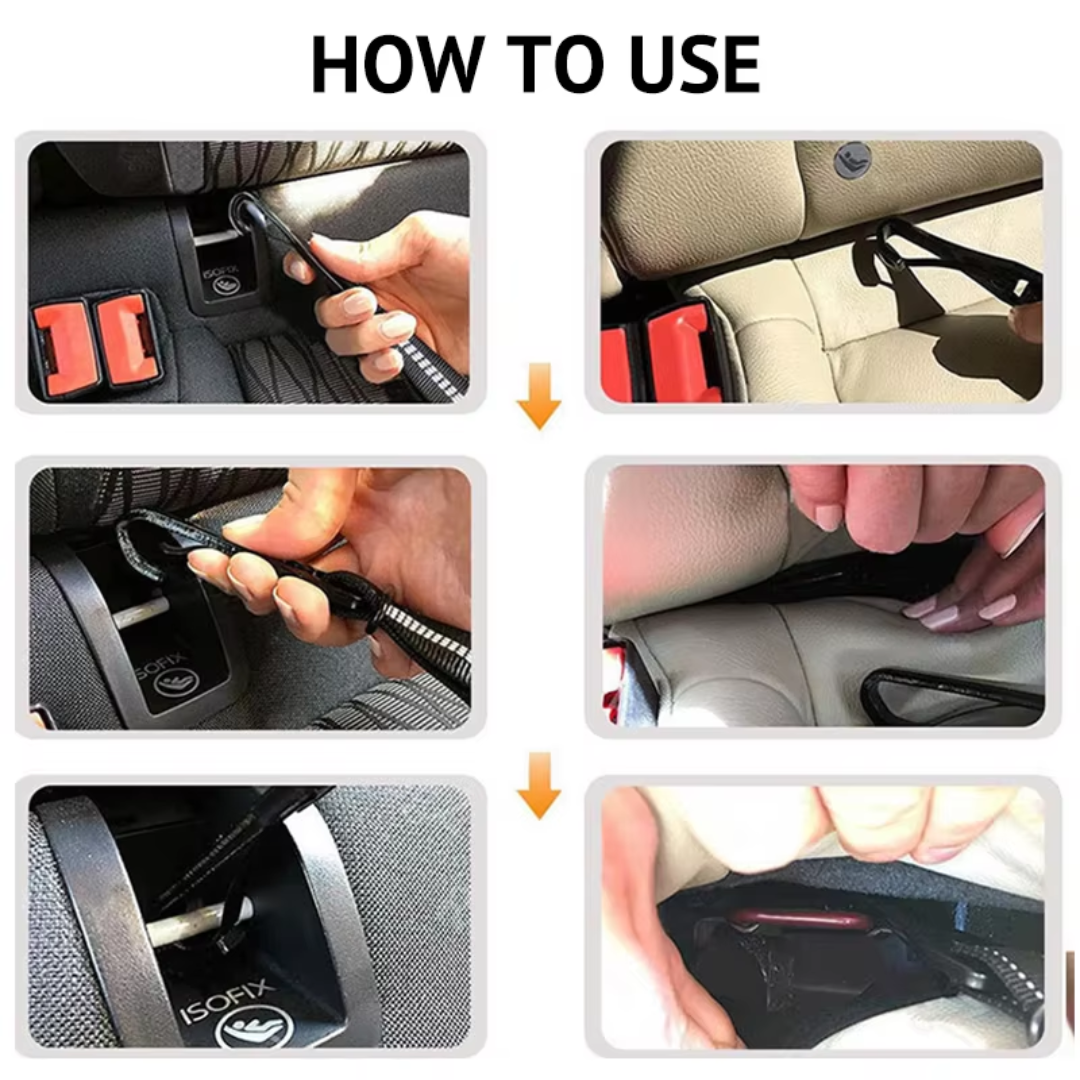 HOW TO USE

ISOFIX

ISOFIX

ISOFIX