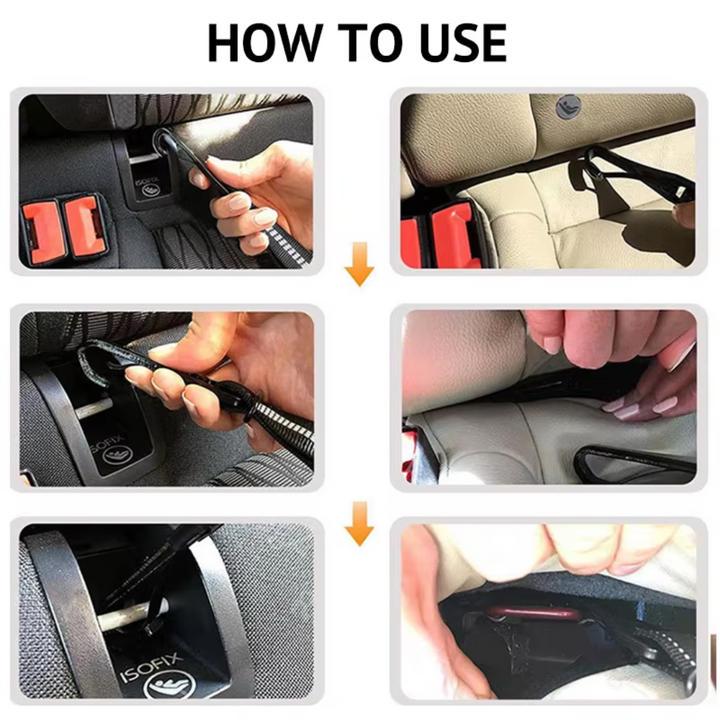 HOW TO USE

ISOFIX

ISOFIX

ISOFIX