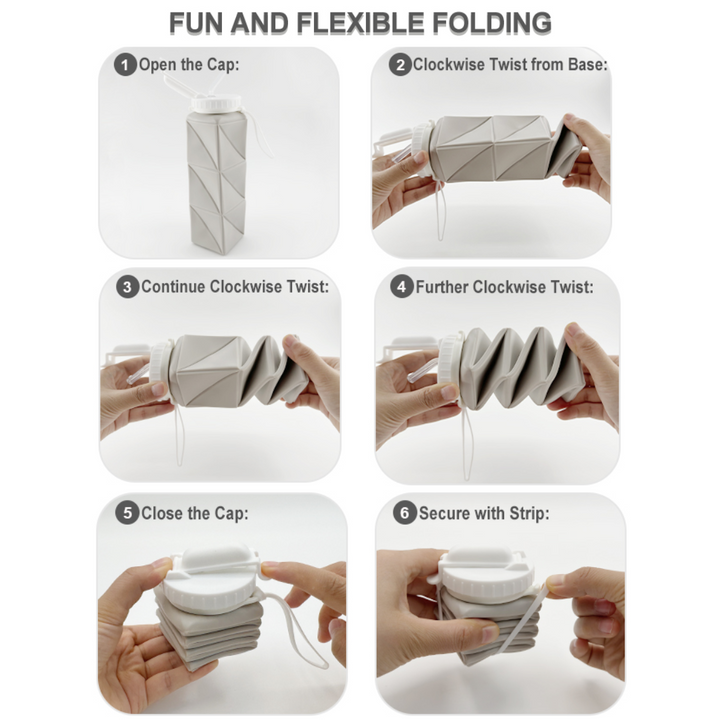 FUN AND FLEXIBLE FOLDING

1 Open the Cap:

2 Clockwise Twist from Base:

3 Continue Clockwise Twist:

4 Further Clockwise Twist:

5 Close the Cap:

6 Secure with Strip: