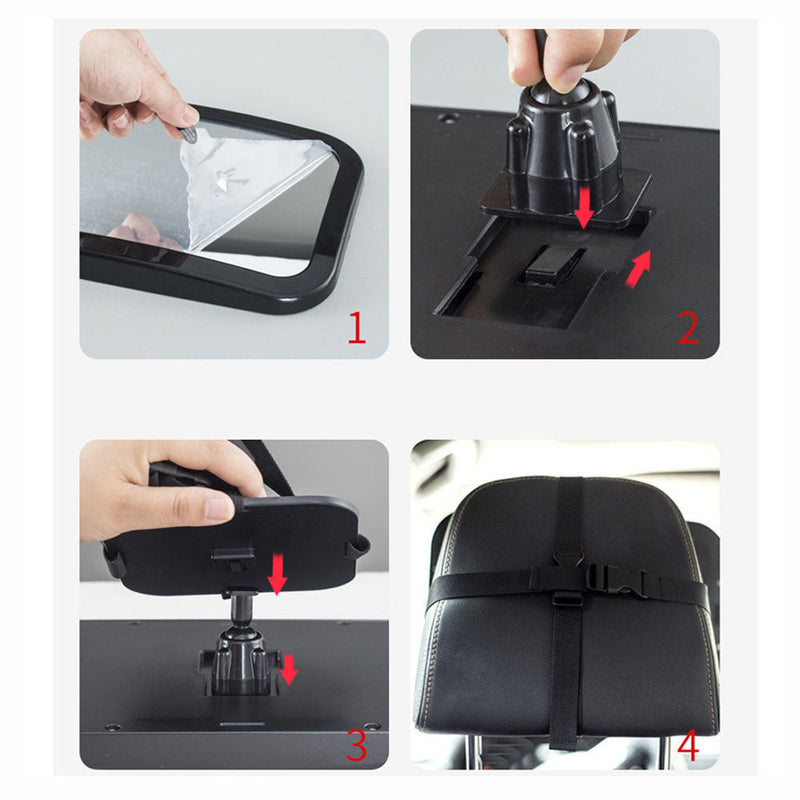 1

2

3

4