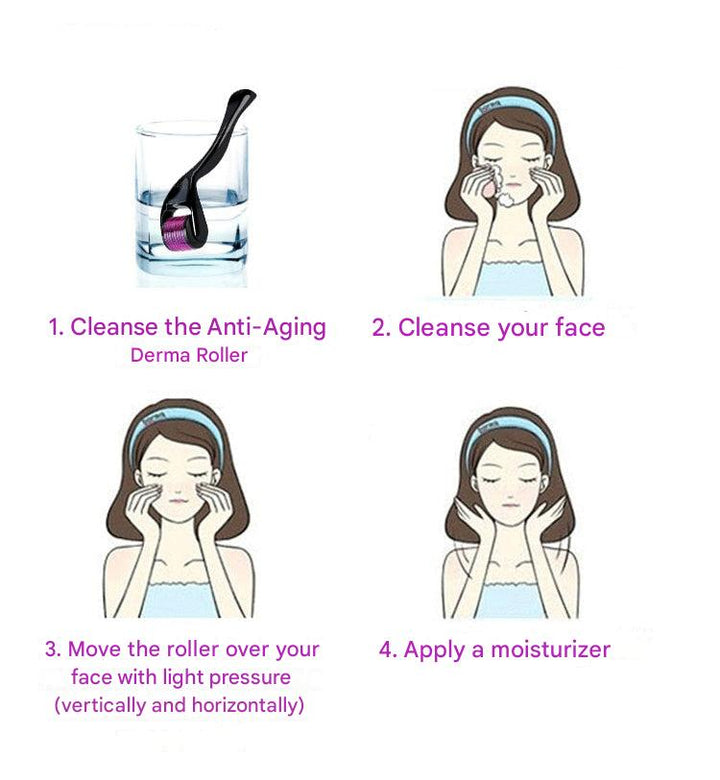 1. Cleanse the Anti-Aging Derma Roller

2. Cleanse your face

3. Move the roller over your face with light pressure (vertically and horizontally)

4. Apply a moisturizer