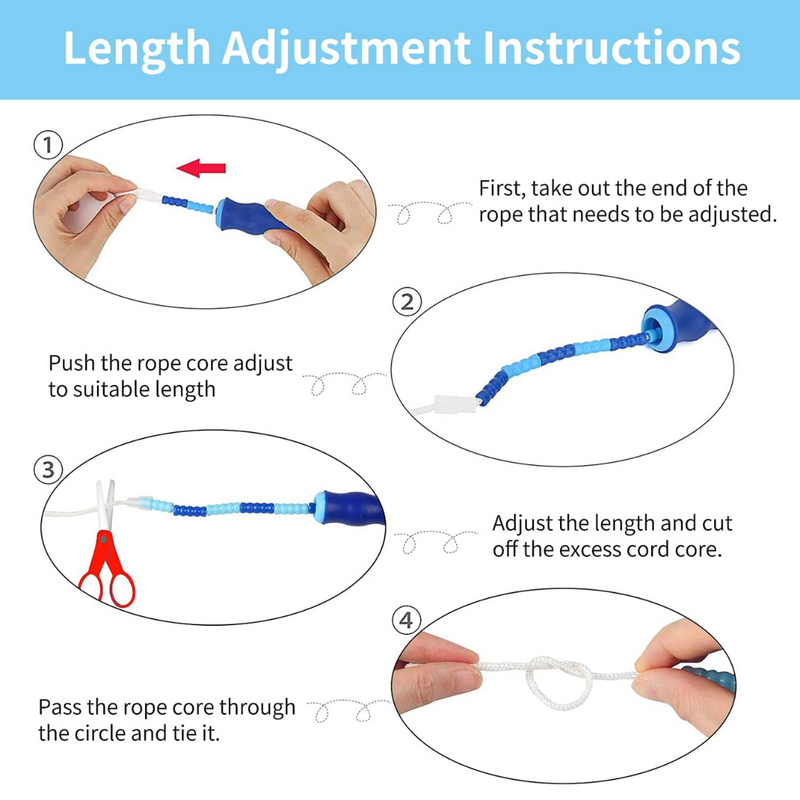 Length Adjustment Instructions

①

First, take out the end of the rope that needs to be adjusted.

②

Push the rope core adjust to suitable length

③

Adjust the length and cut off the excess cord core.

④

Pass the rope core through the circle and tie it.