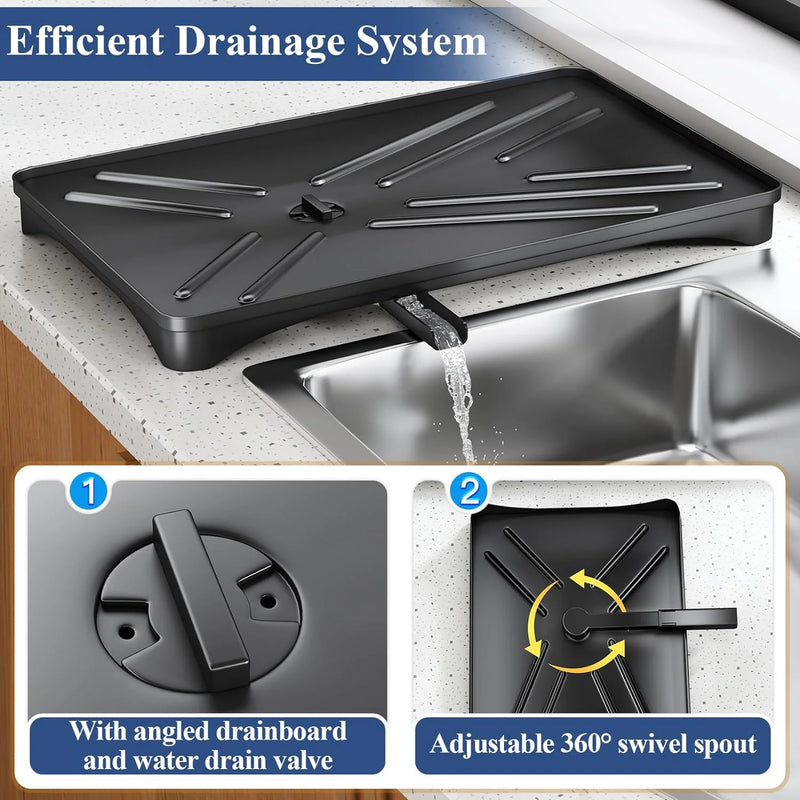 Efficient Drainage System

1

With angled drainboard and water drain valve

2

Adjustable 360° swivel spout